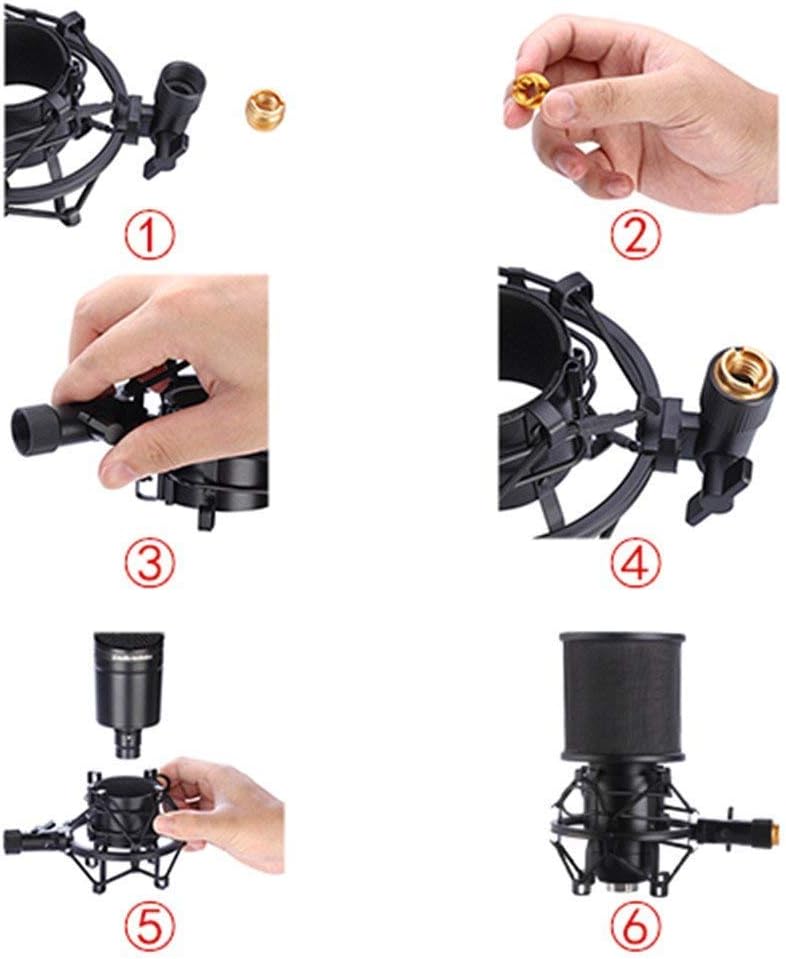 ①

②

③

④

⑤

⑥