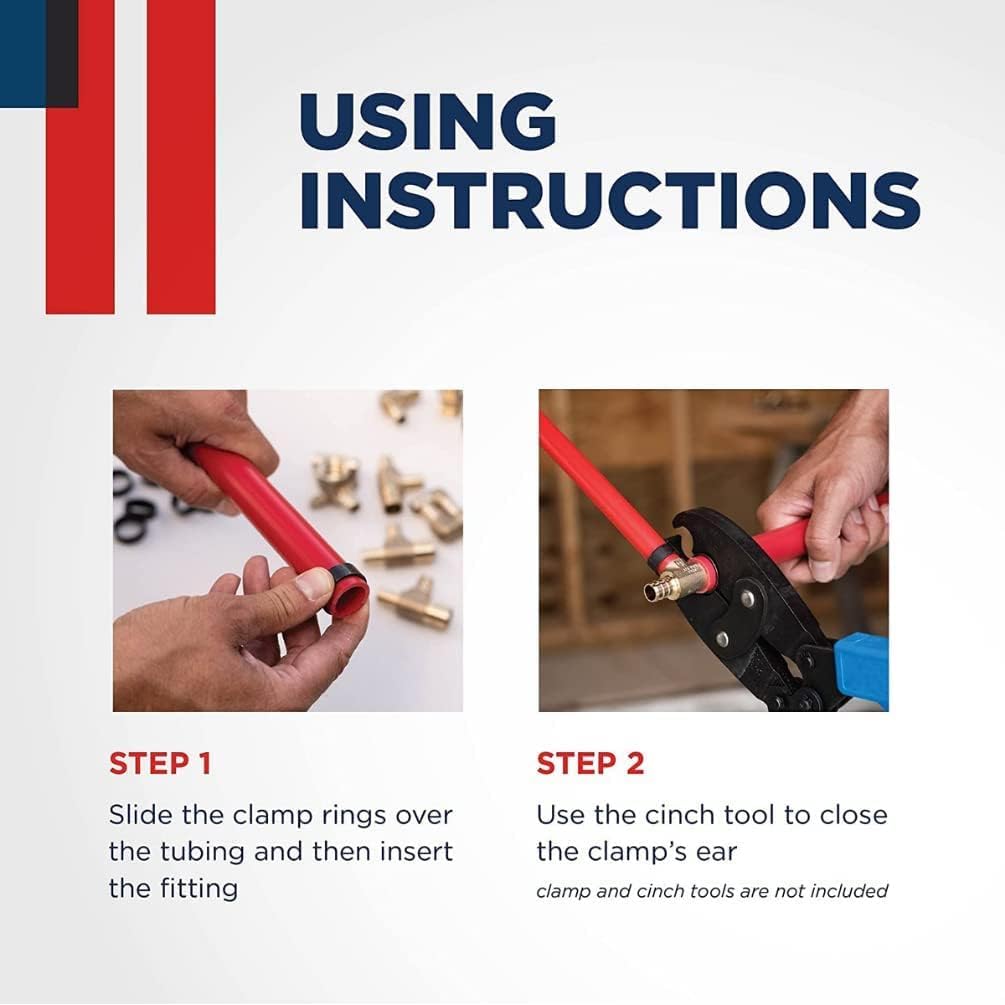 USING INSTRUCTIONS

STEP 1

Slide the clamp rings over the tubing and then insert the fitting

STEP 2

Use the cinch tool to close the clamp's ear

clamp and cinch tools are not included