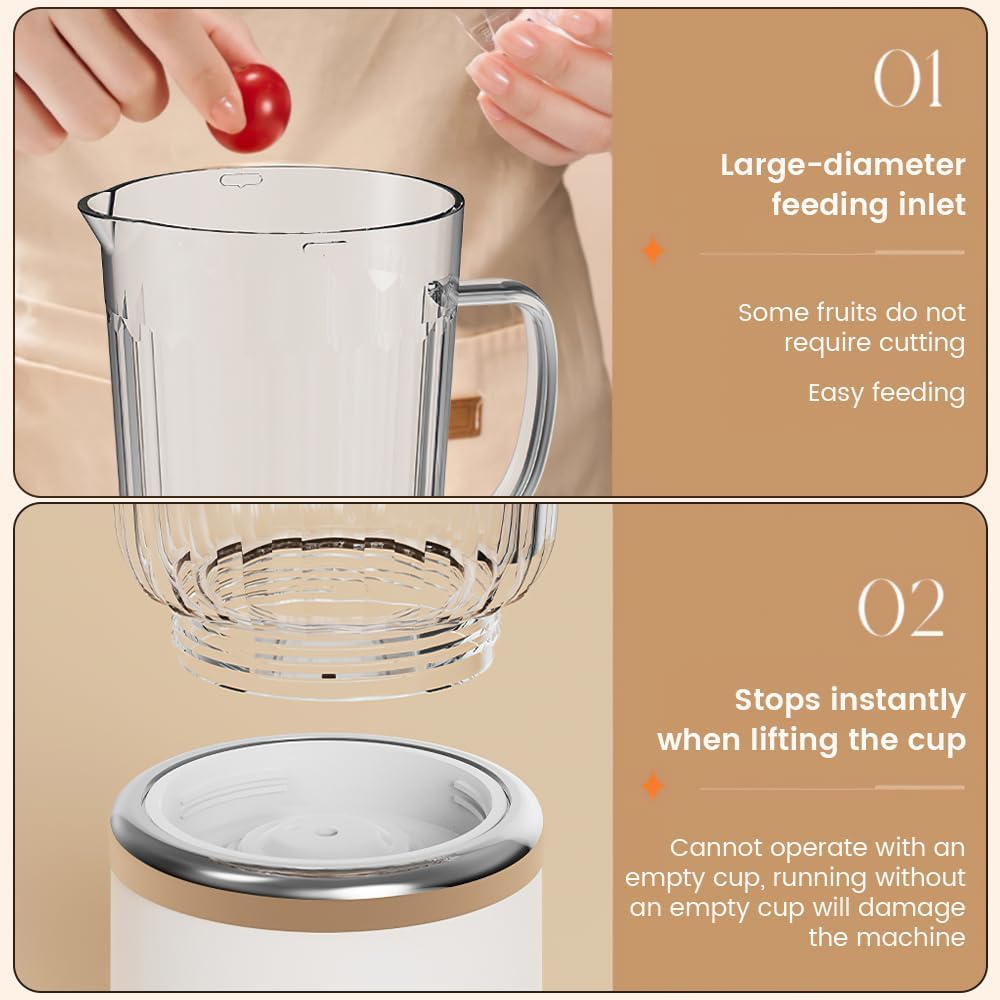 01

Large-diameter feeding inlet

Some fruits do not require cutting

Easy feeding

02

Stops instantly when lifting the cup

Cannot operate with an empty cup, running without an empty cup will damage the machine