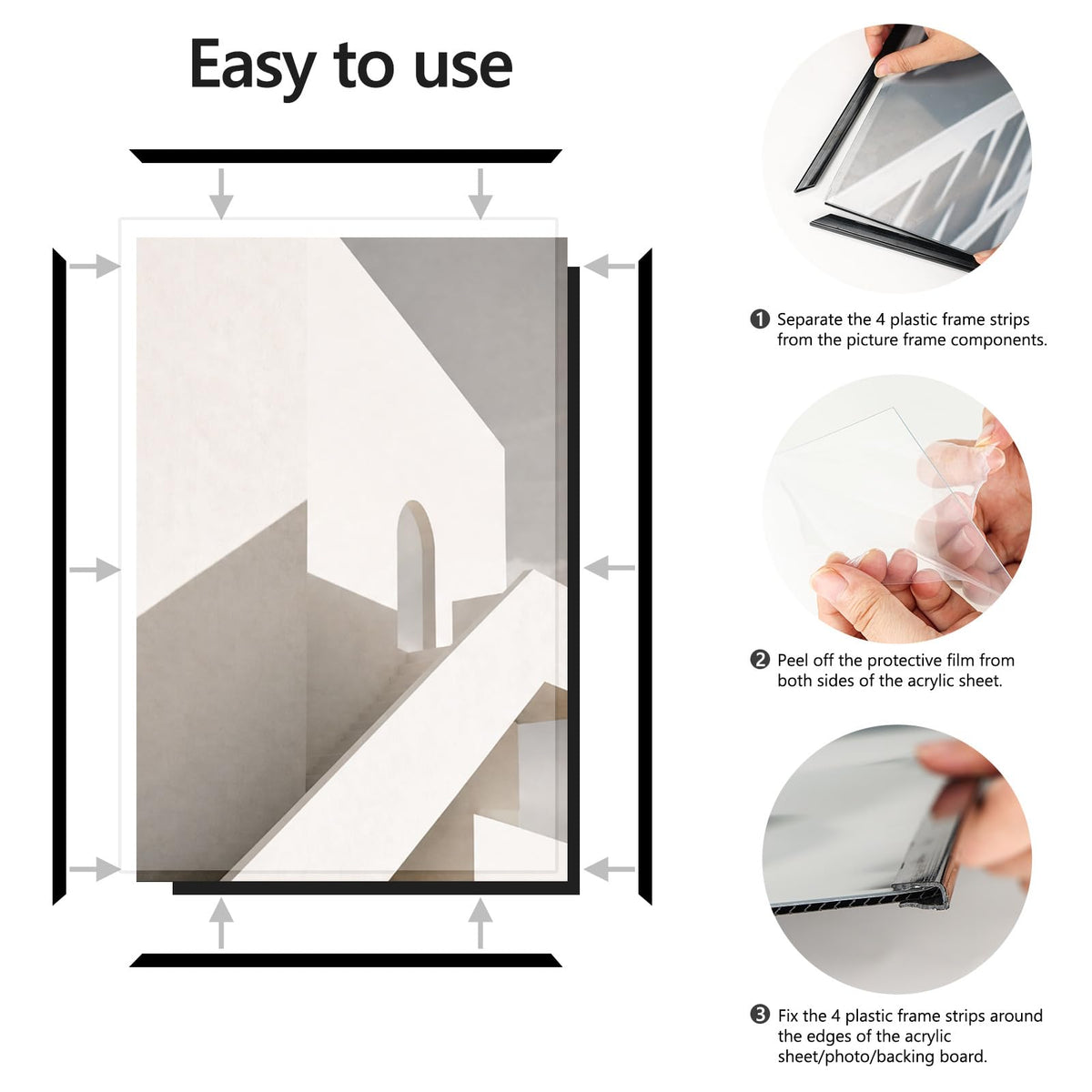 Easy to use

❶ Separate the 4 plastic frame strips from the picture frame components.

❷ Peel off the protective film from both sides of the acrylic sheet.

❸ Fix the 4 plastic frame strips around the edges of the acrylic sheet/photo/backing board.