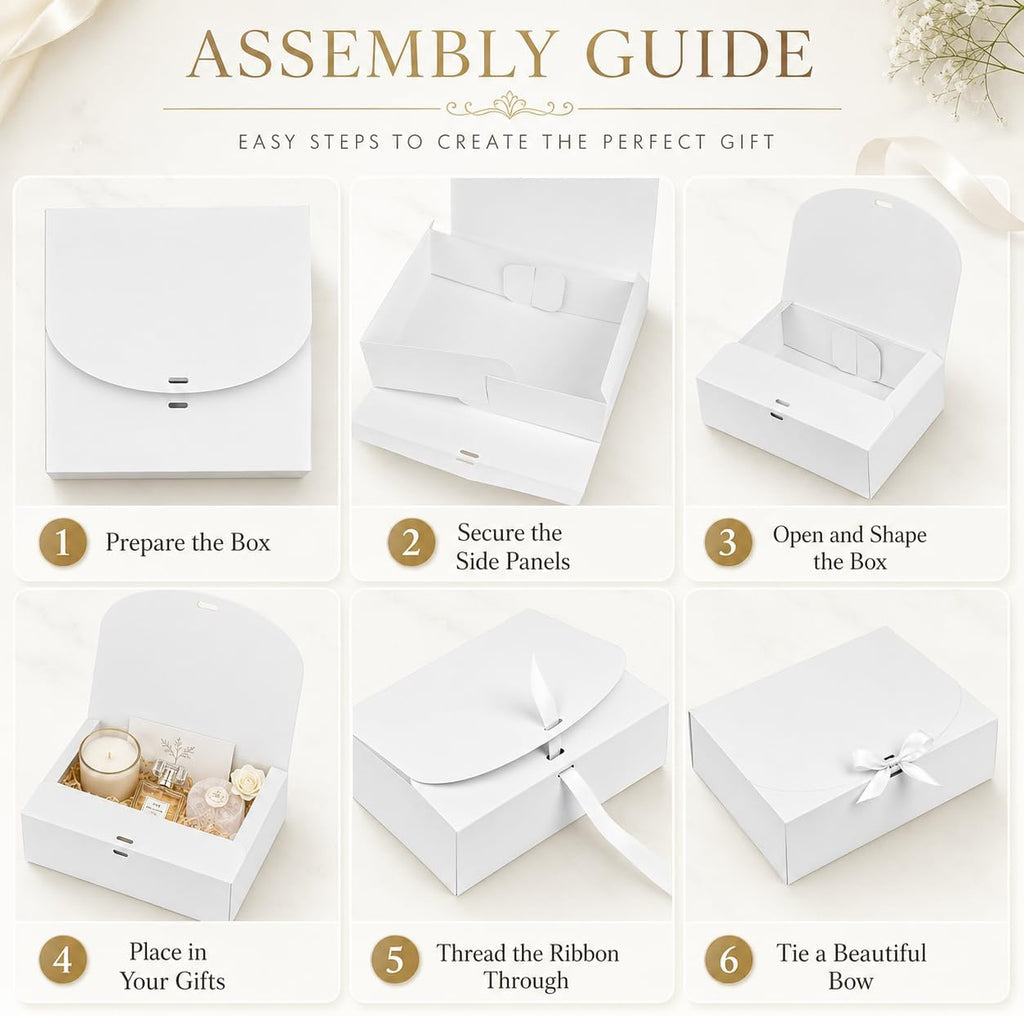 ASSEMBLY GUIDE

EASY STEPS TO CREATE THE PERFECT GIFT

1 Prepare the Box

2 Secure the Side Panels

3 Open and Shape the Box

4 Place in Your Gifts

5 Thread the Ribbon Through

6 Tie a Beautiful Bow