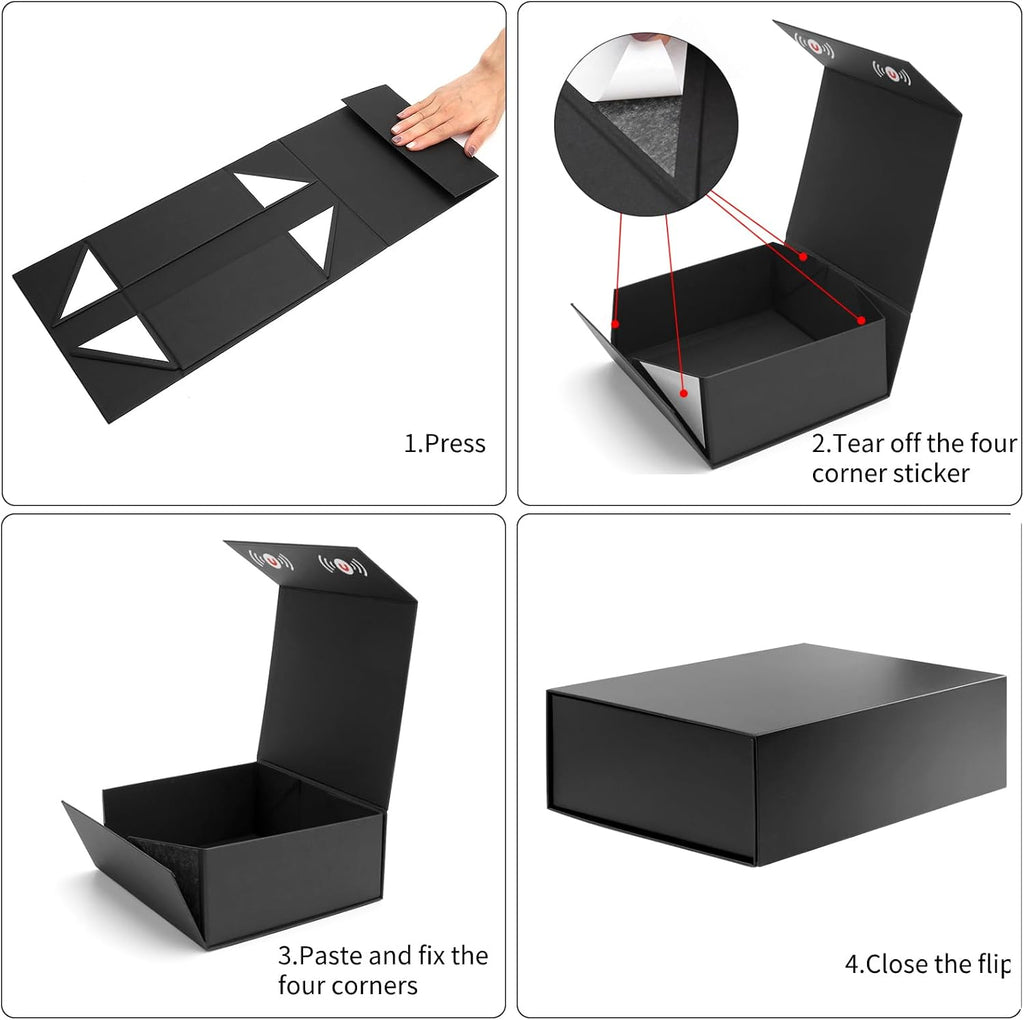 1.Press

2.Tear off the four corner sticker

3.Paste and fix the four corners

4.Close the flip