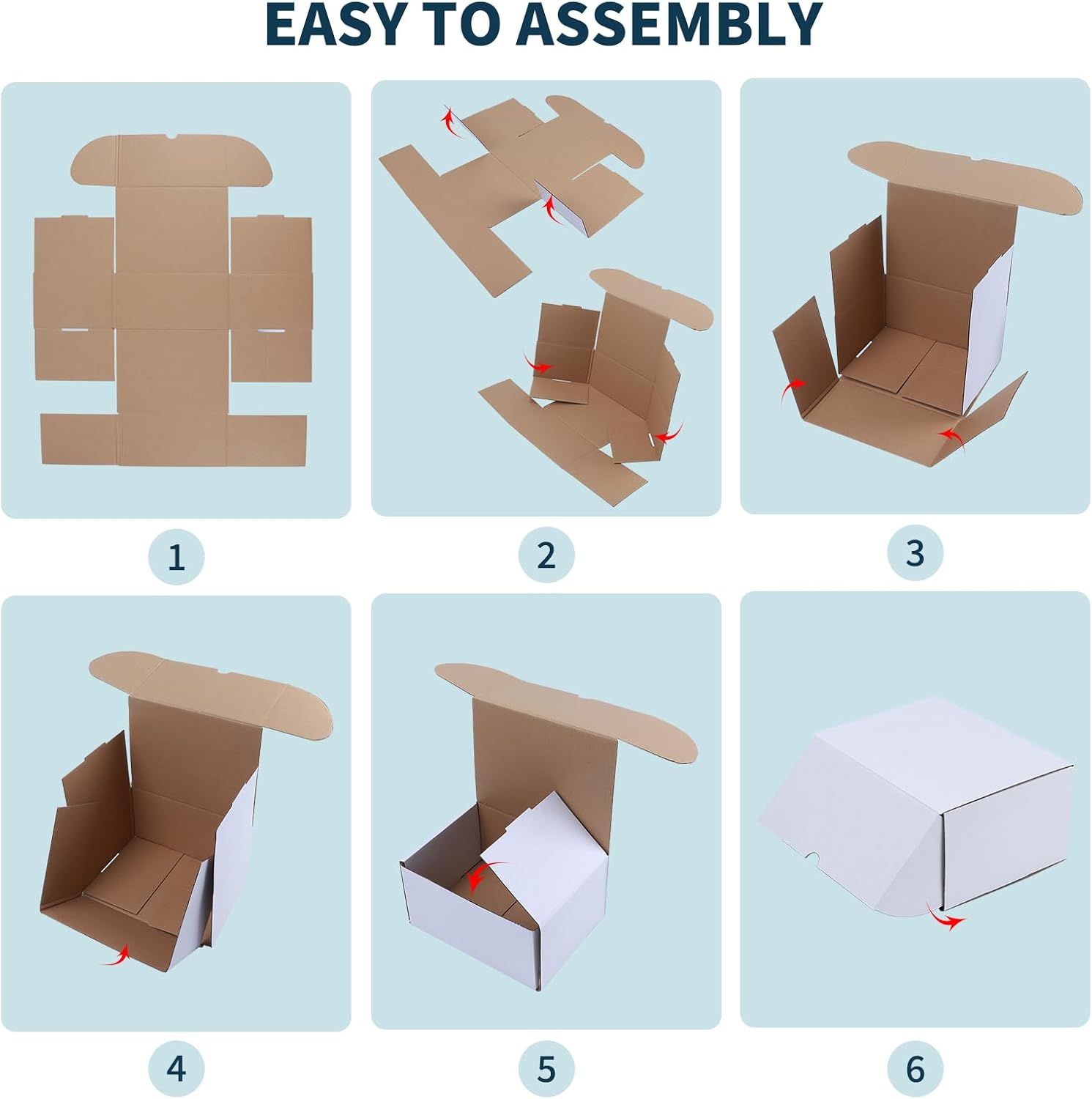 EASY TO ASSEMBLY

1

2

3

4

5

6