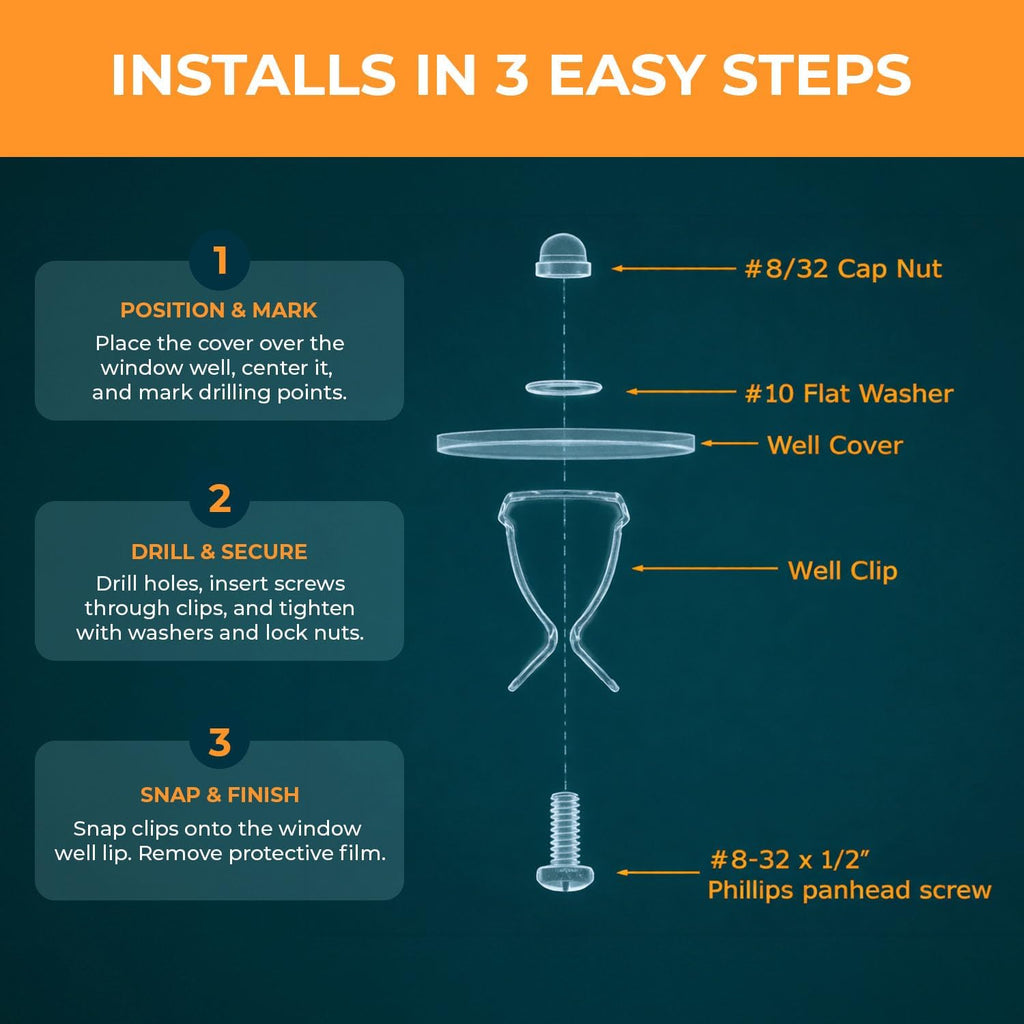 INSTALLS IN 3 EASY STEPS

1

POSITION & MARK

Place the cover over the window well, center it, and mark drilling points.

2

DRILL & SECURE

Drill holes, insert screws through clips, and tighten with washers and lock nuts.

3

SNAP & FINISH

Snap clips onto the window well lip. Remove protective film.

#8/32 Cap Nut

#10 Flat Washer

Well Cover

Well Clip

#8-32 x 1/2” Phillips panhead screw