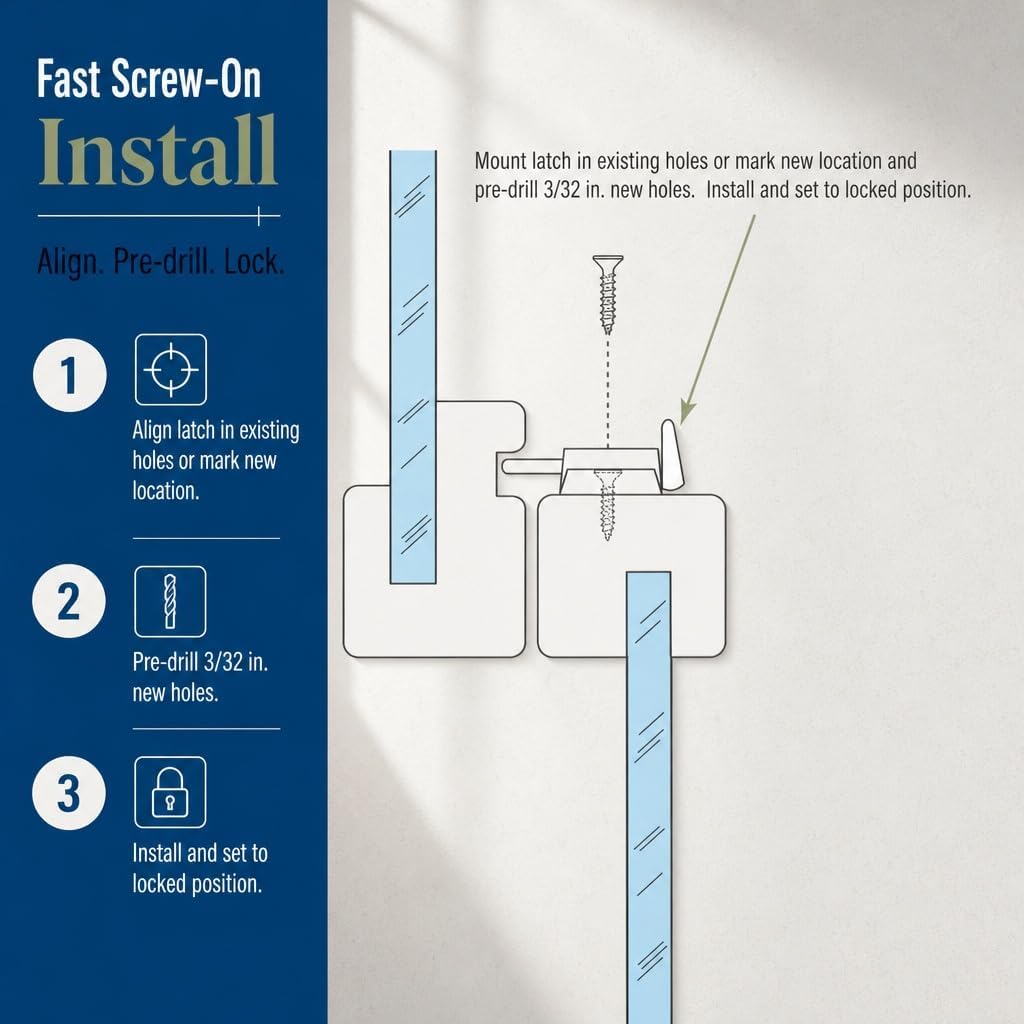 Fast Screw-On
Install

Align. Pre-drill. Lock.

1

Align latch in existing holes or mark new location.

2

Pre-drill 3/32 in. new holes.

3

Install and set to locked position.

Mount latch in existing holes or mark new location and pre-drill 3/32 in. new holes. Install and set to locked position.