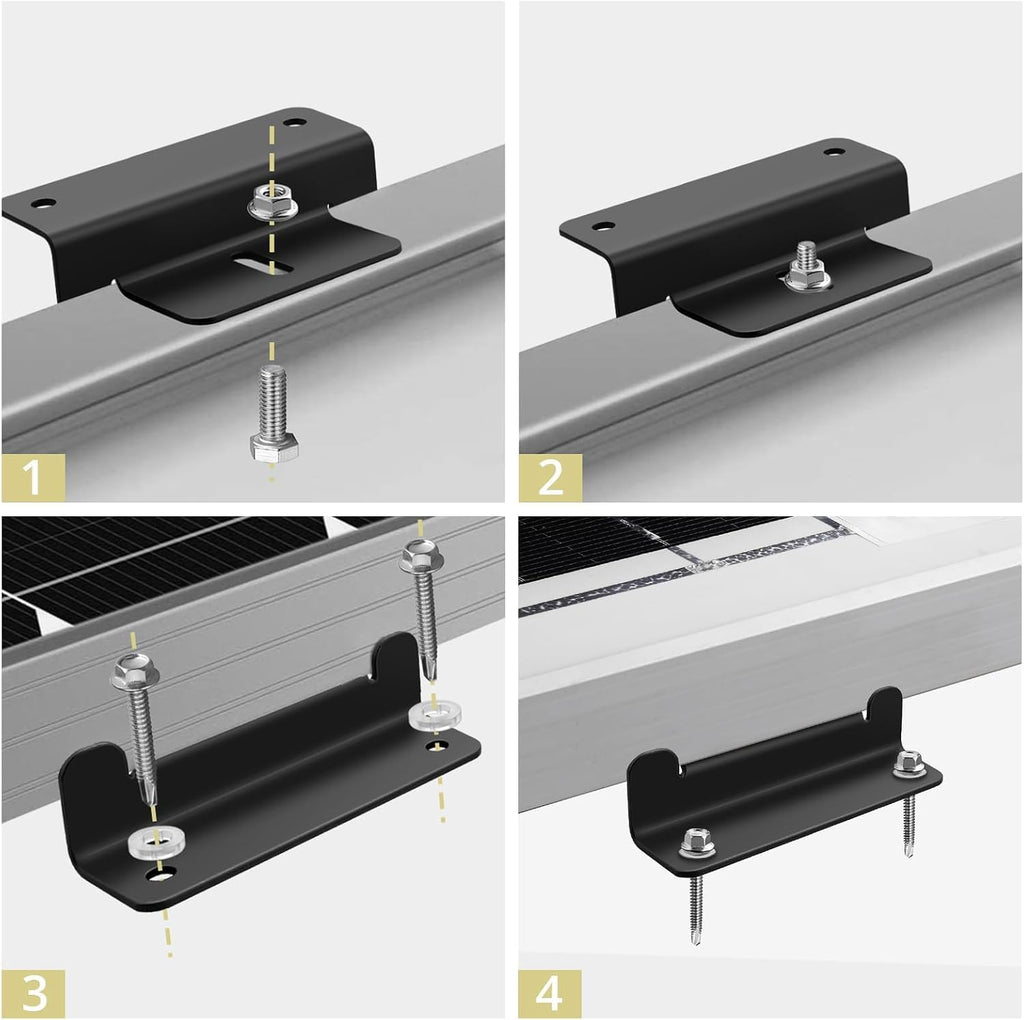 1

2

3

4