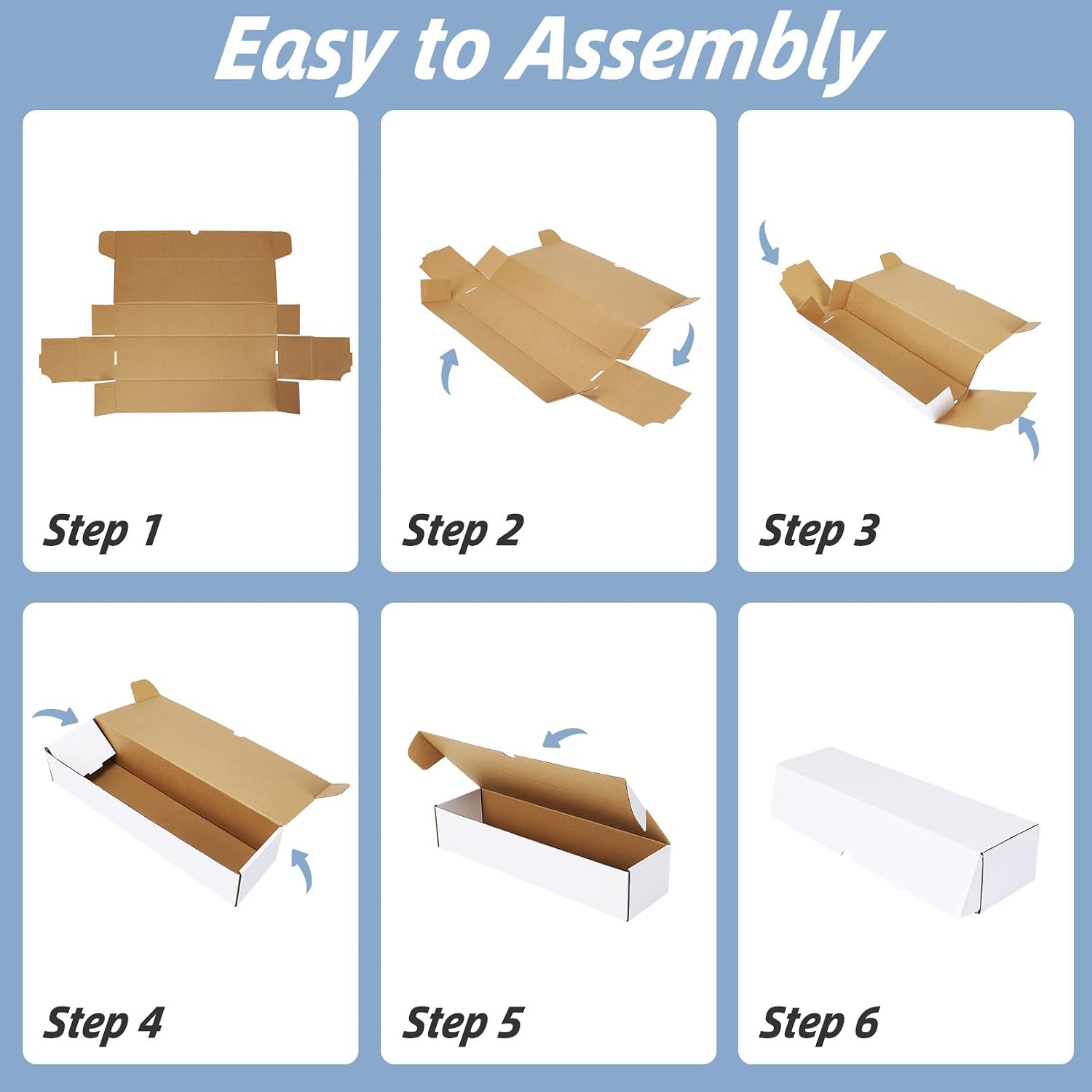 Easy to Assembly

Step 1

Step 2

Step 3

Step 4

Step 5

Step 6