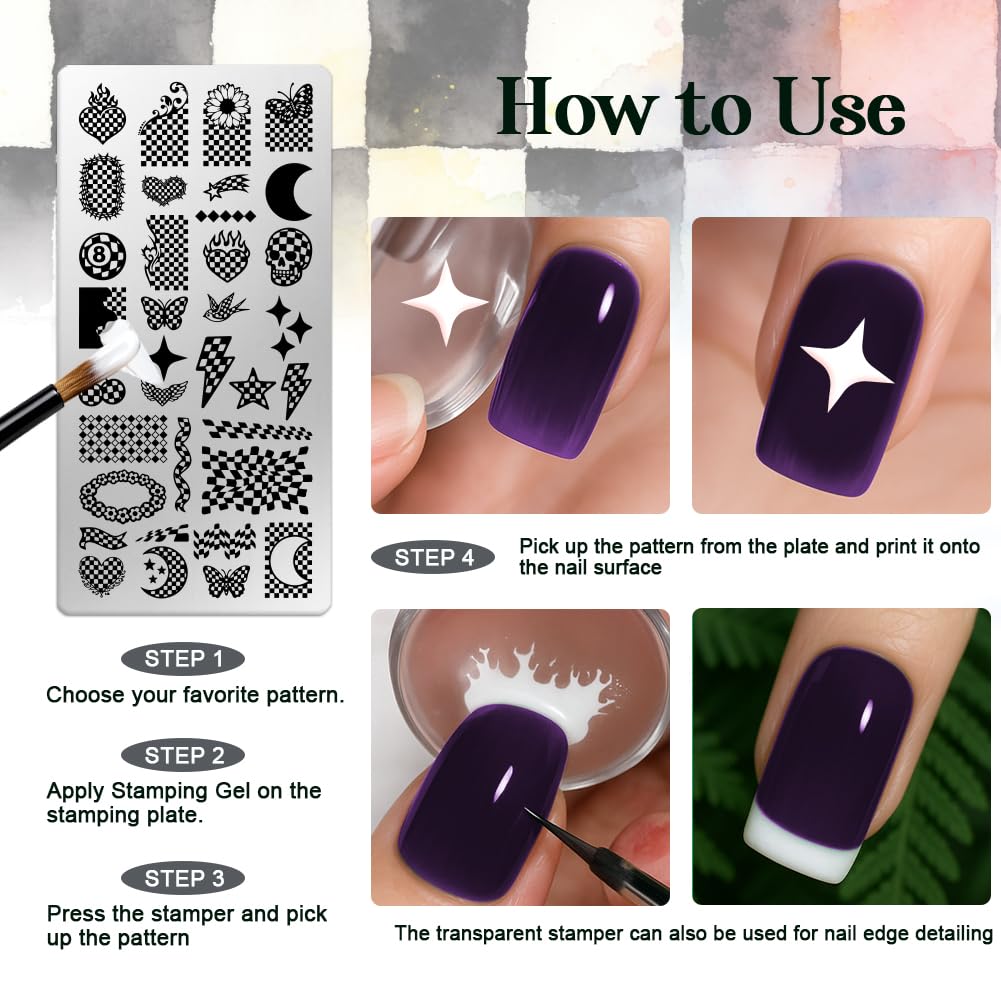 How to Use

STEP 1

Choose your favorite pattern.

STEP 2

Apply Stamping Gel on the stamping plate.

STEP 3

Press the stamper and pick up the pattern

STEP 4

Pick up the pattern from the plate and print it onto the nail surface

The transparent stamper can also be used for nail edge detailing