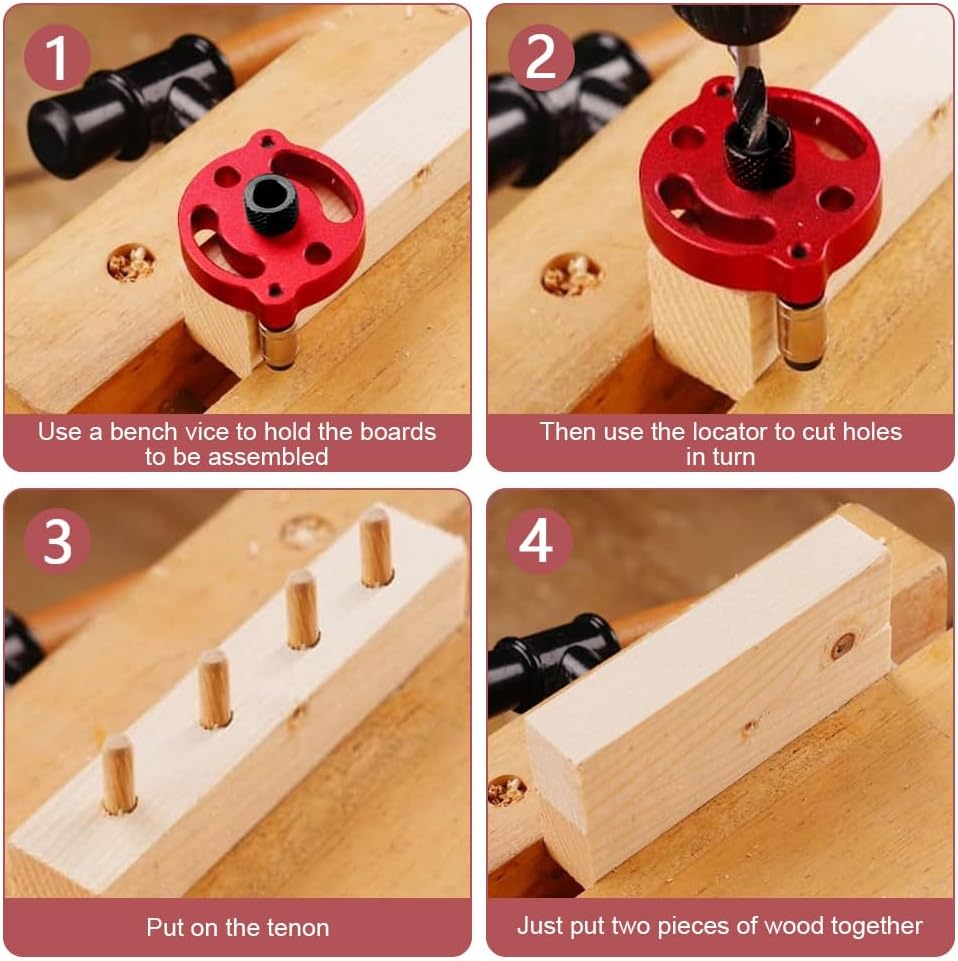 1

Use a bench vice to hold the boards to be assembled

2

Then use the locator to cut holes in turn

3

Put on the tenon

4

Just put two pieces of wood together