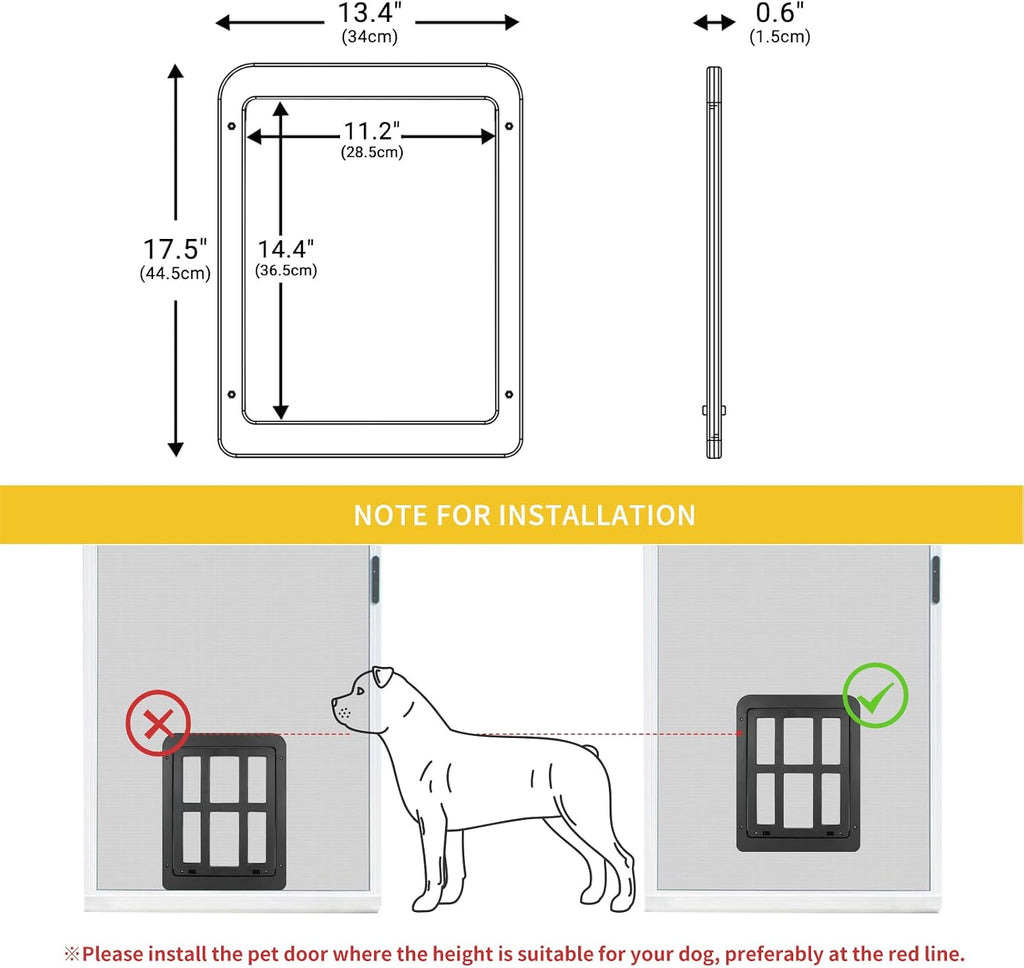 13.4"
(34cm)

0.6"
(1.5cm)

11.2"
(28.5cm)

17.5"
(44.5cm)

14.4"
(36.5cm)

NOTE FOR INSTALLATION

※Please install the pet door where the height is suitable for your dog, preferably at the red line.