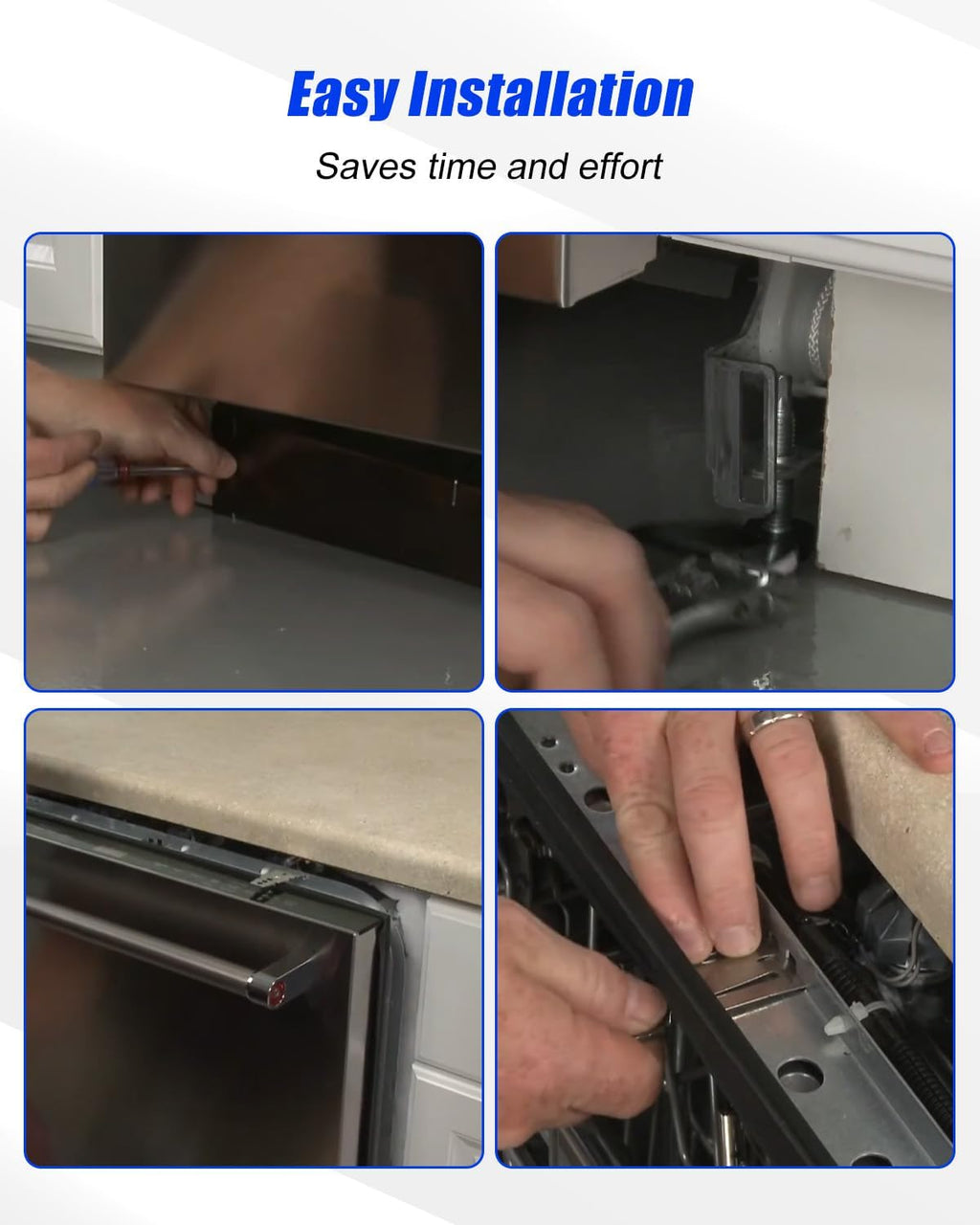 Easy Installation

Saves time and effort