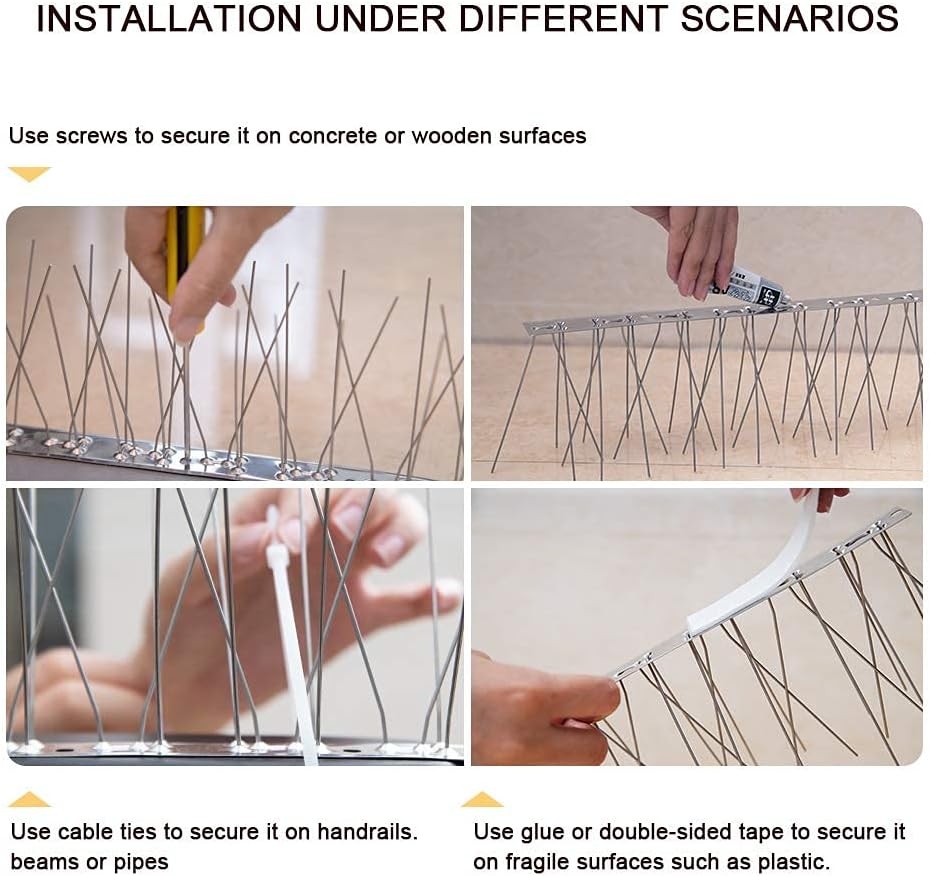 INSTALLATION UNDER DIFFERENT SCENARIOS

Use screws to secure it on concrete or wooden surfaces

Use cable ties to secure it on handrails. beams or pipes

Use glue or double-sided tape to secure it on fragile surfaces such as plastic.