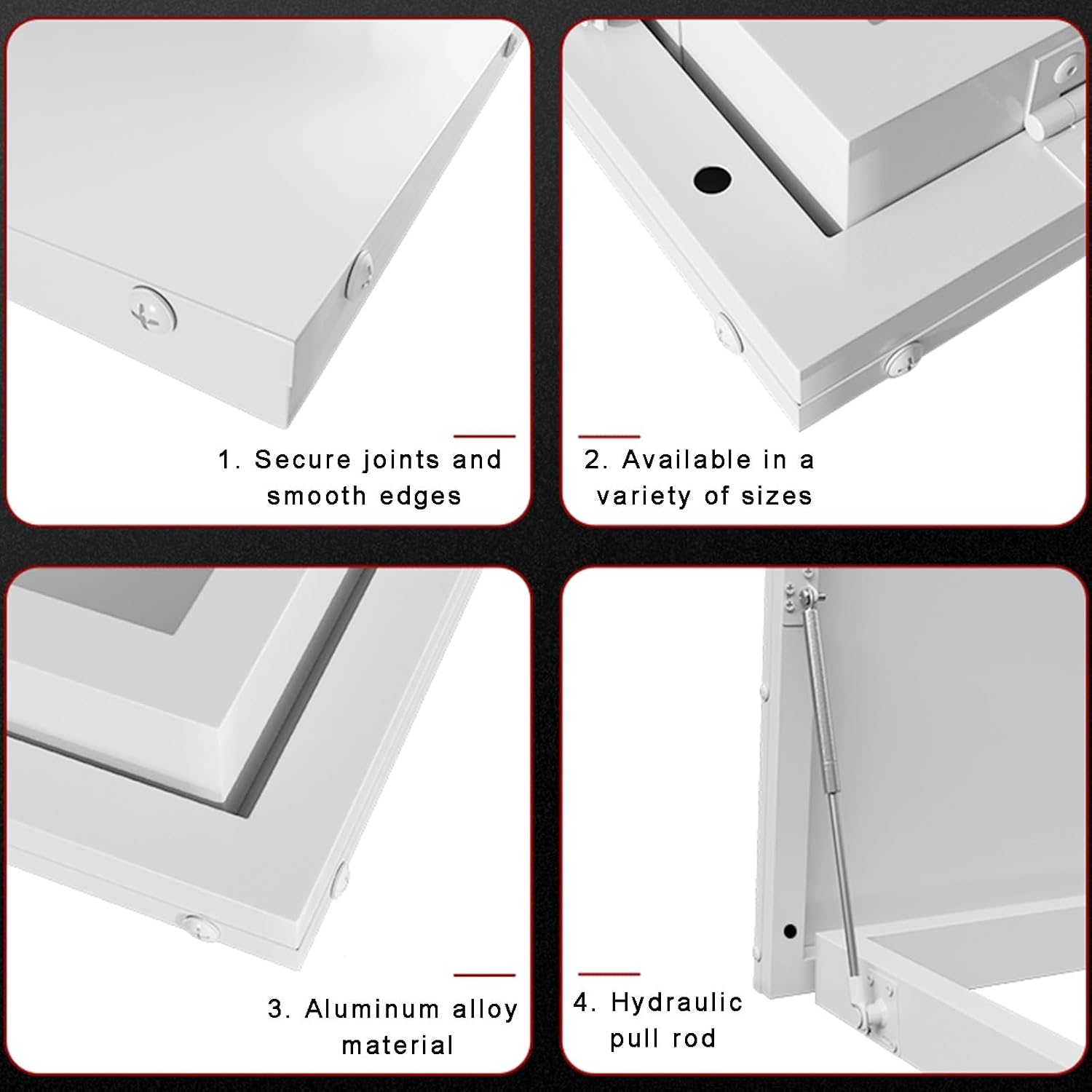 1. Secure joints and smooth edges

2. Available in a variety of sizes

3. Aluminum alloy material

4. Hydraulic pull rod