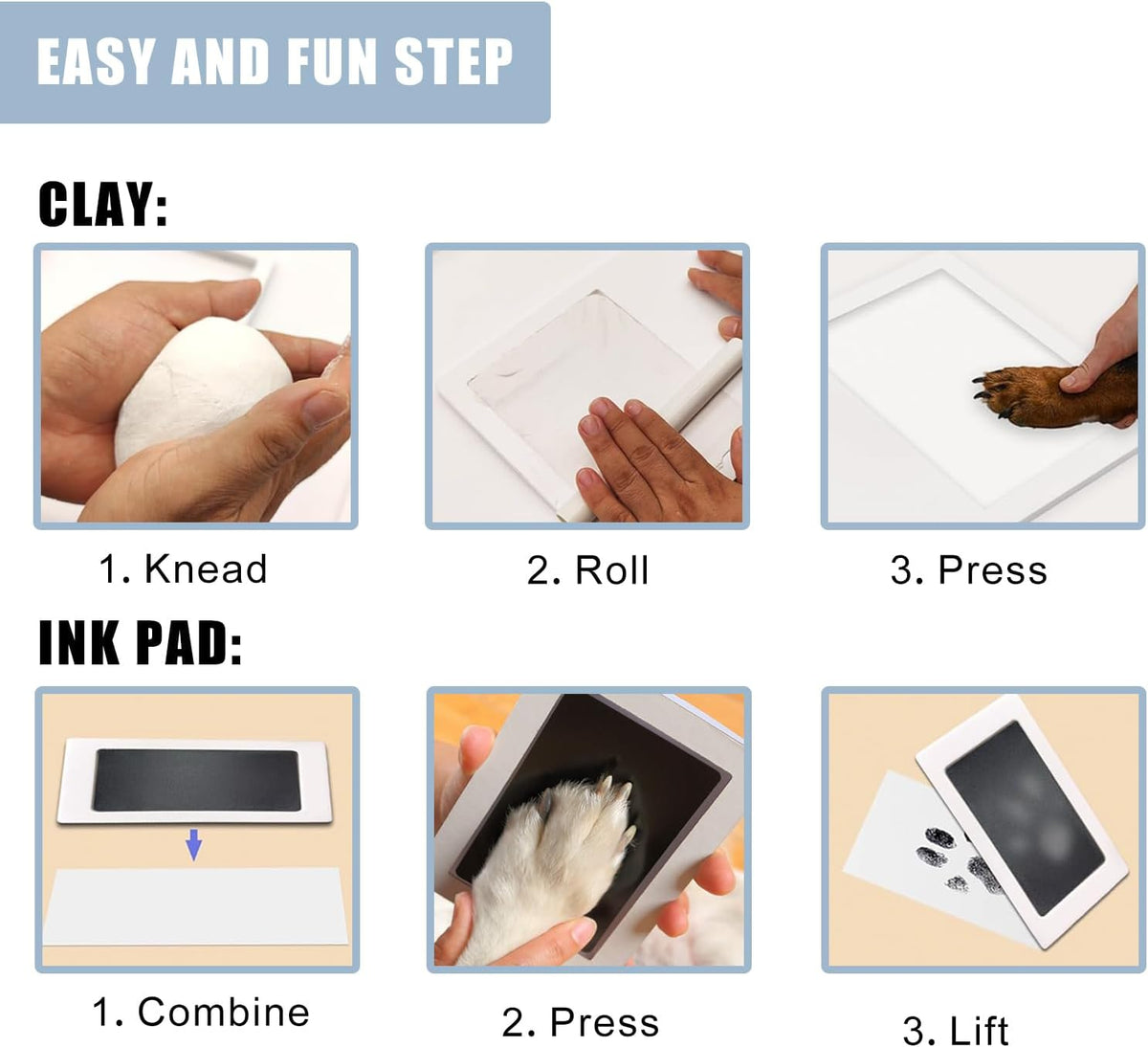 EASY AND FUN STEP

CLAY:

1. Knead

2. Roll

3. Press

INK PAD:

1. Combine

2. Press

3. Lift