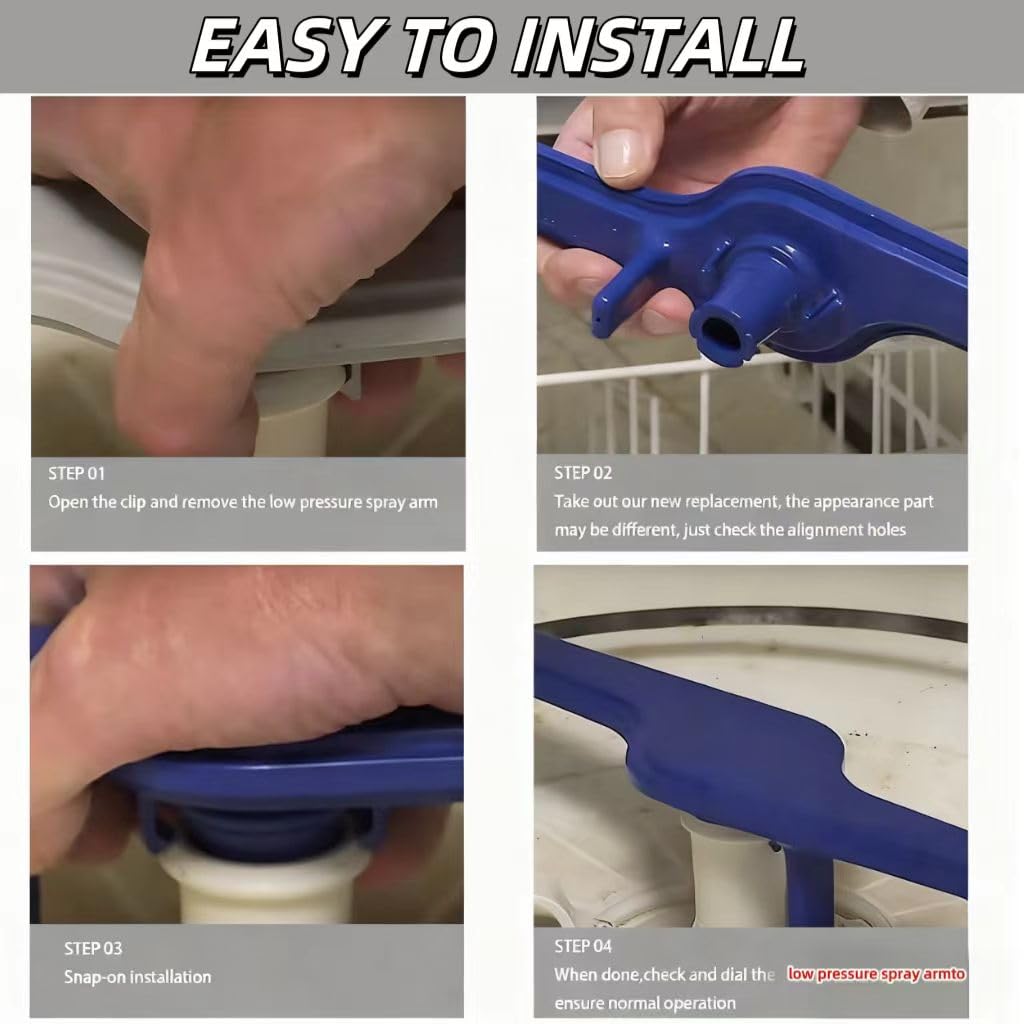 EASY TO INSTALL

STEP 01
Open the clip and remove the low pressure spray arm

STEP 02
Take out our new replacement, the appearance part may be different, just check the alignment holes

STEP 03
Snap-on installation

STEP 04
When done,check and dial the low pressure spray armto ensure normal operation