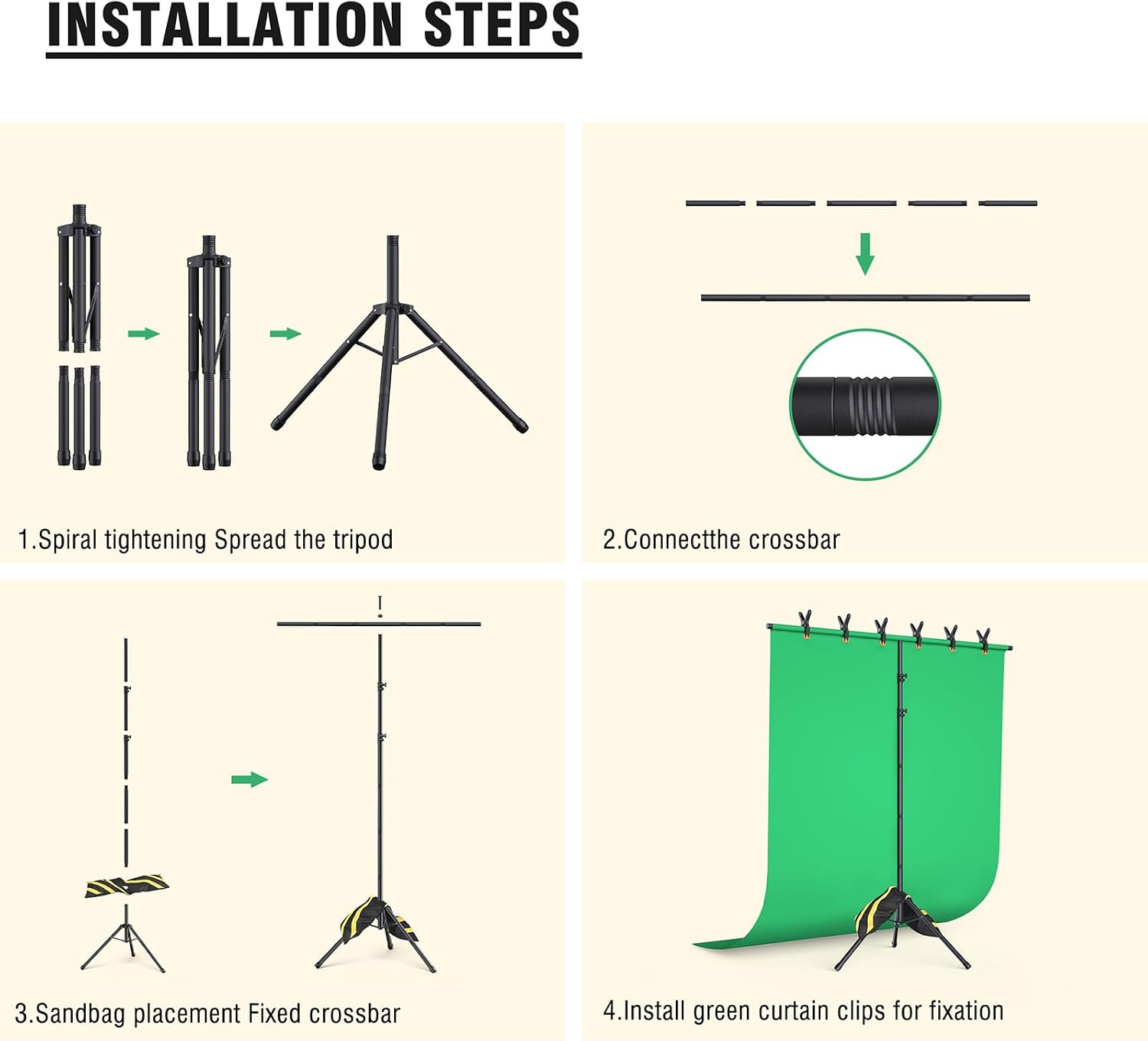 INSTALLATION STEPS

1.Spiral tightening Spread the tripod

2.Connectthe crossbar

3.Sandbag placement Fixed crossbar

4.Install green curtain clips for fixation