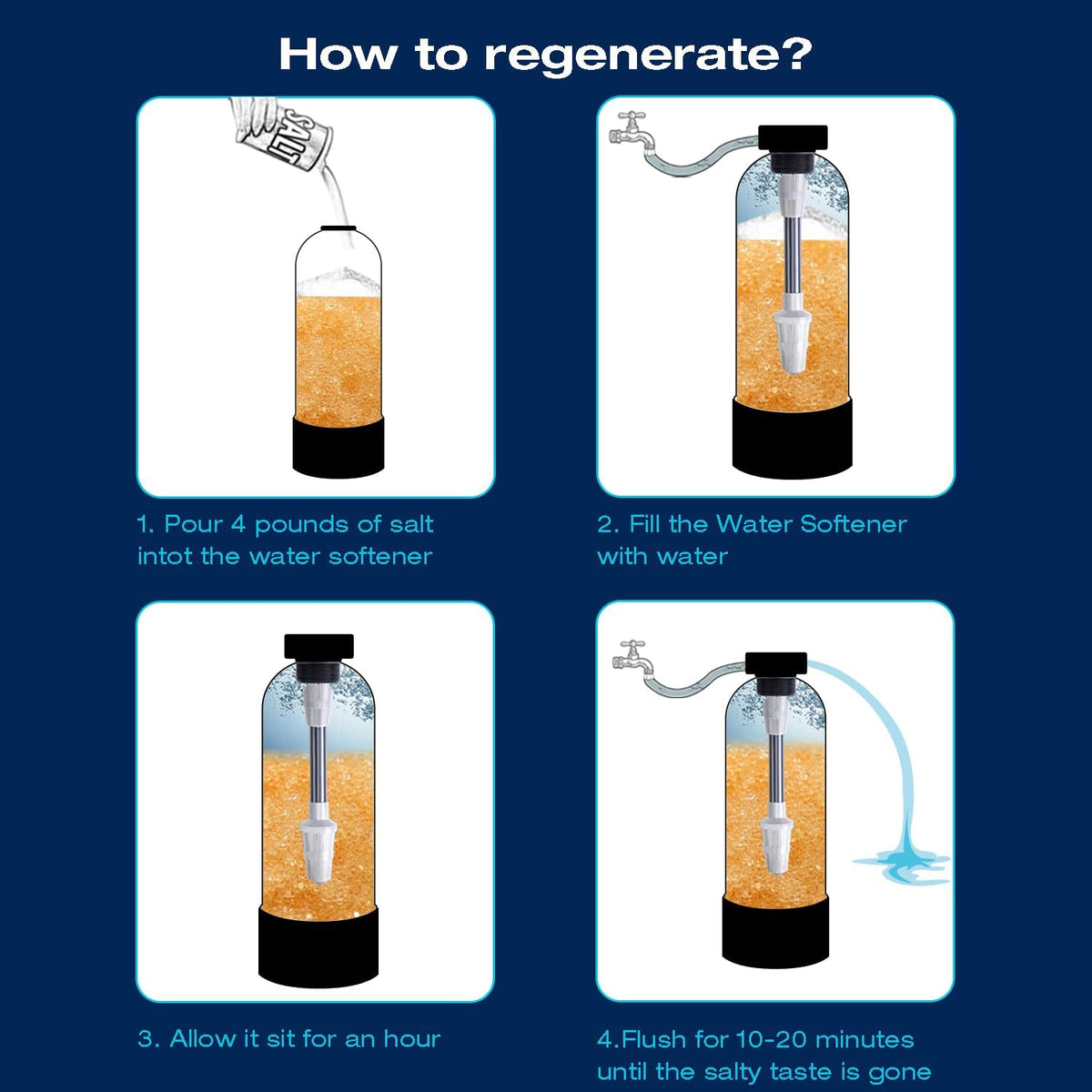 How to regenerate?

SALT

1. Pour 4 pounds of salt intot the water softener

2. Fill the Water Softener with water

3. Allow it sit for an hour

4.Flush for 10-20 minutes until the salty taste is gone