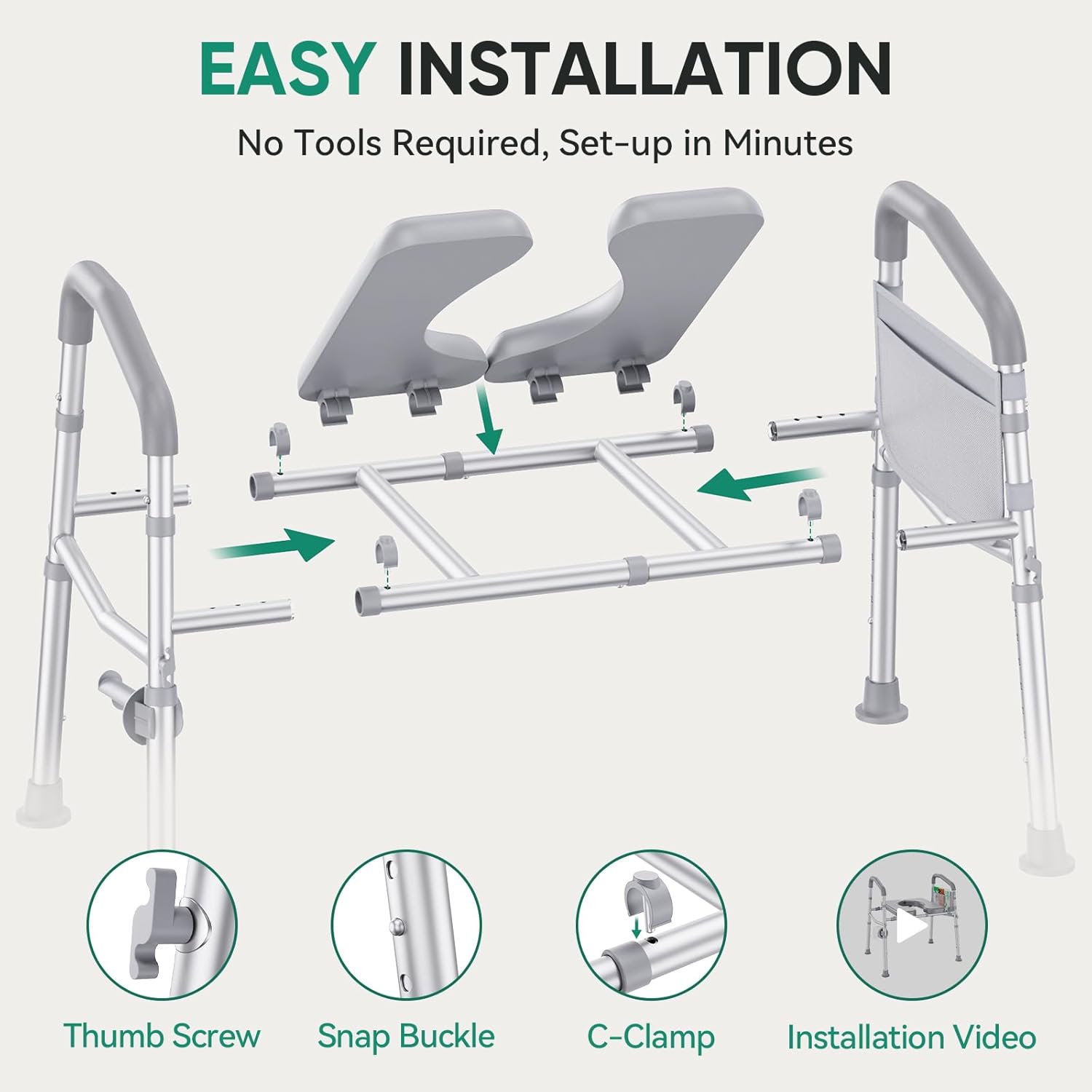 EASY INSTALLATION

No Tools Required, Set-up in Minutes

Thumb Screw

Snap Buckle

C-Clamp

Installation Video