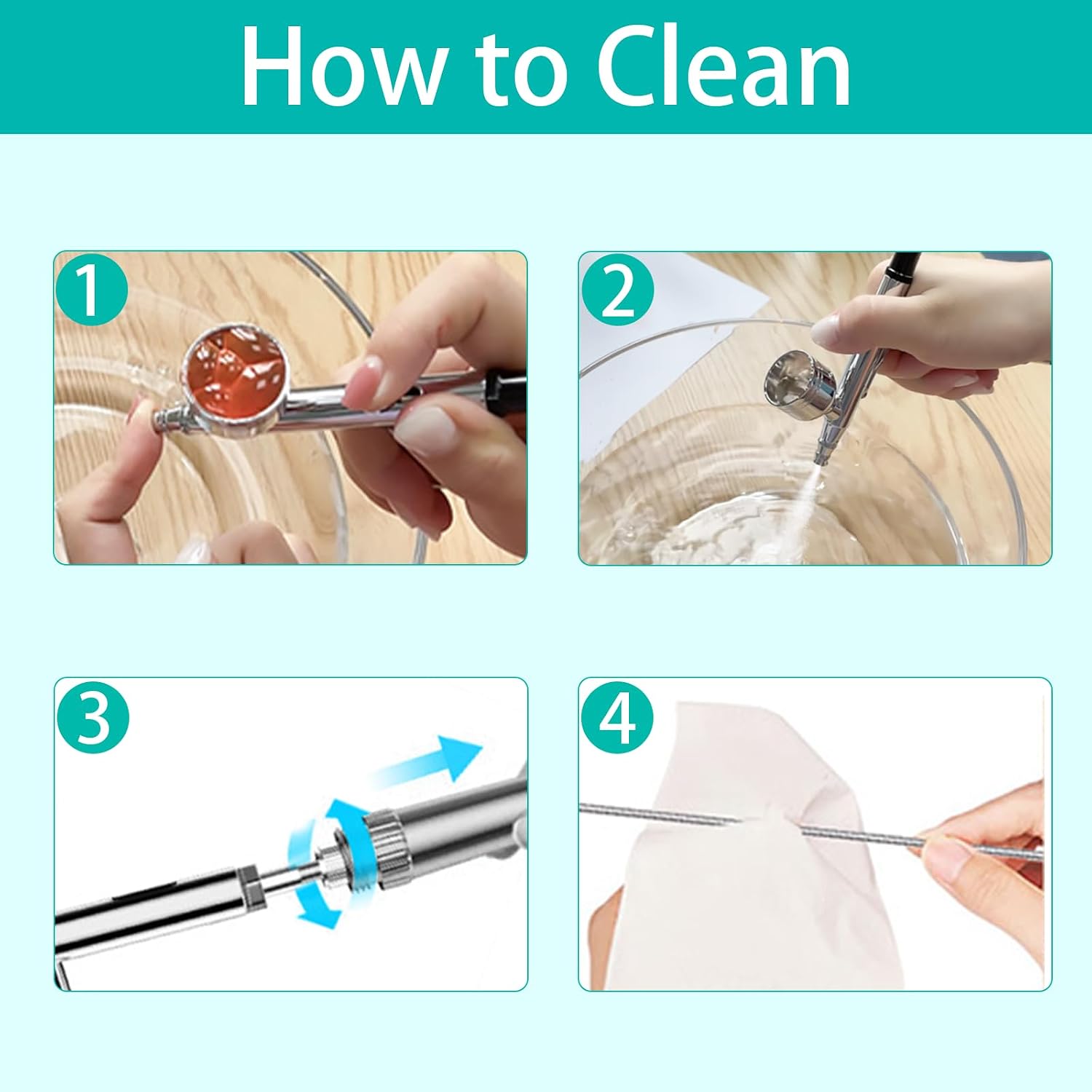 How to Clean

1

2

3

4