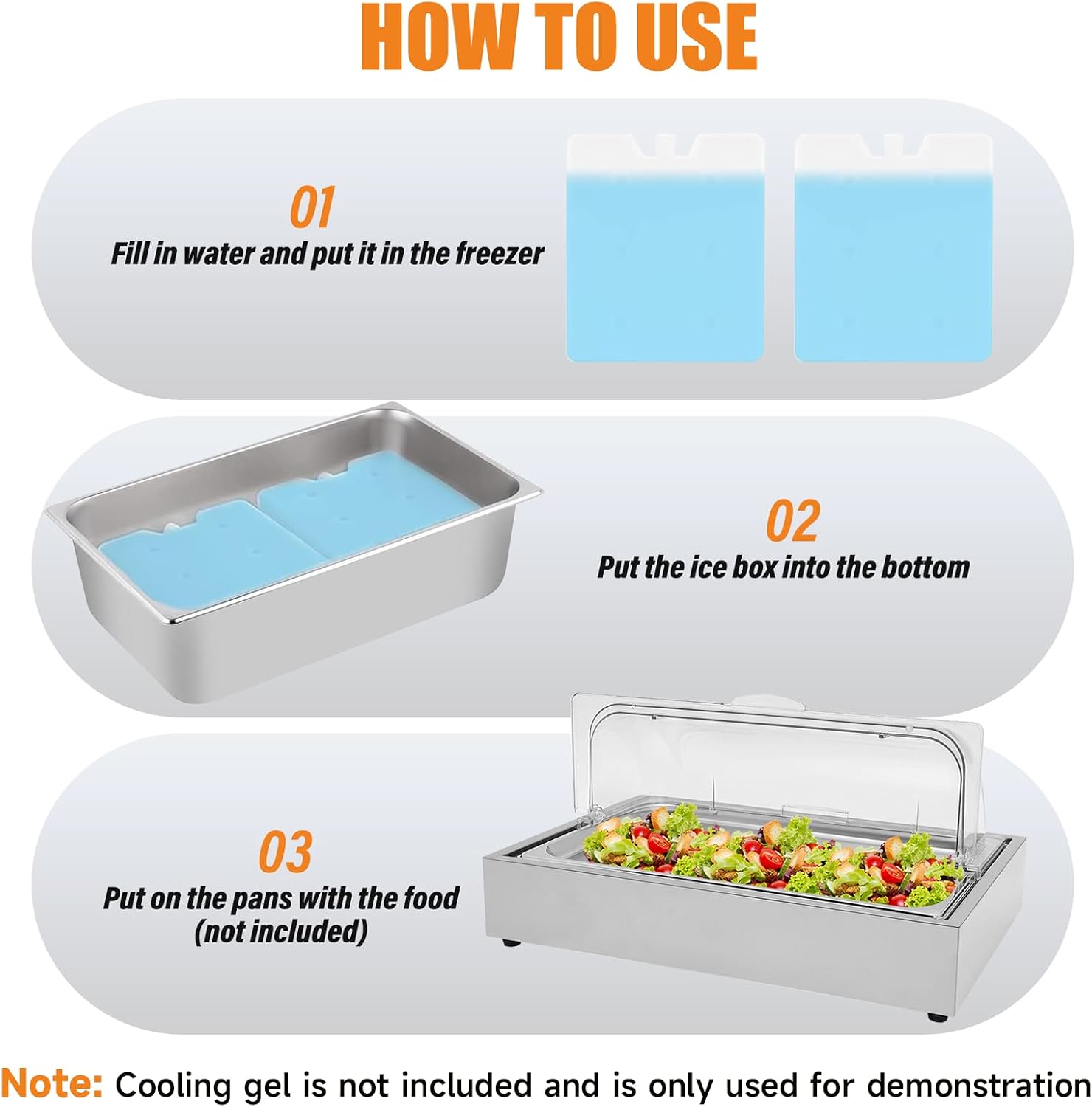 HOW TO USE

01
Fill in water and put it in the freezer

02
Put the ice box into the bottom

03
Put on the pans with the food (not included)

Note: Cooling gel is not included and is only used for demonstration