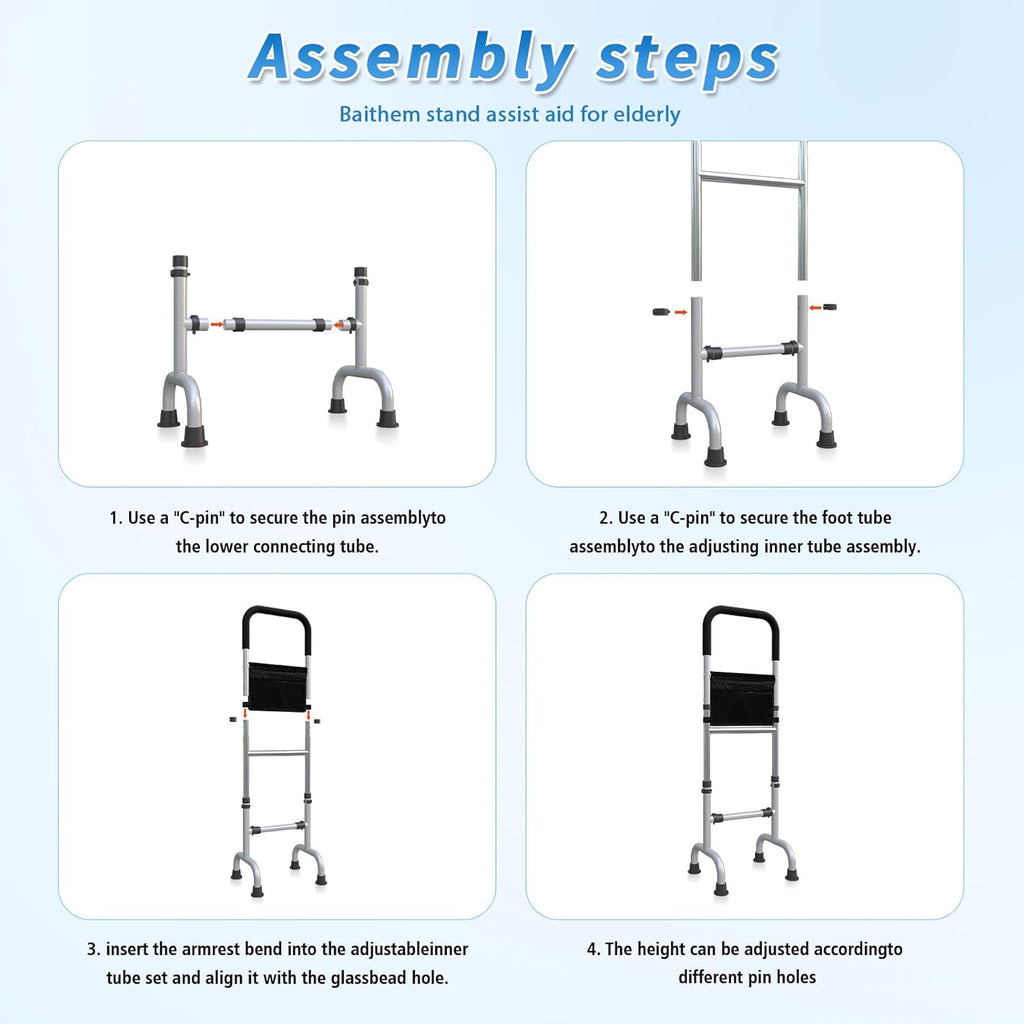 Assembly steps

Baithem stand assist aid for elderly

1. Use a "C-pin" to secure the pin assemblyto the lower connecting tube.

2. Use a "C-pin" to secure the foot tube assemblyto the adjusting inner tube assembly.

3. insert the armrest bend into the adjustableinner tube set and align it with the glassbead hole.

4. The height can be adjusted accordingto different pin holes