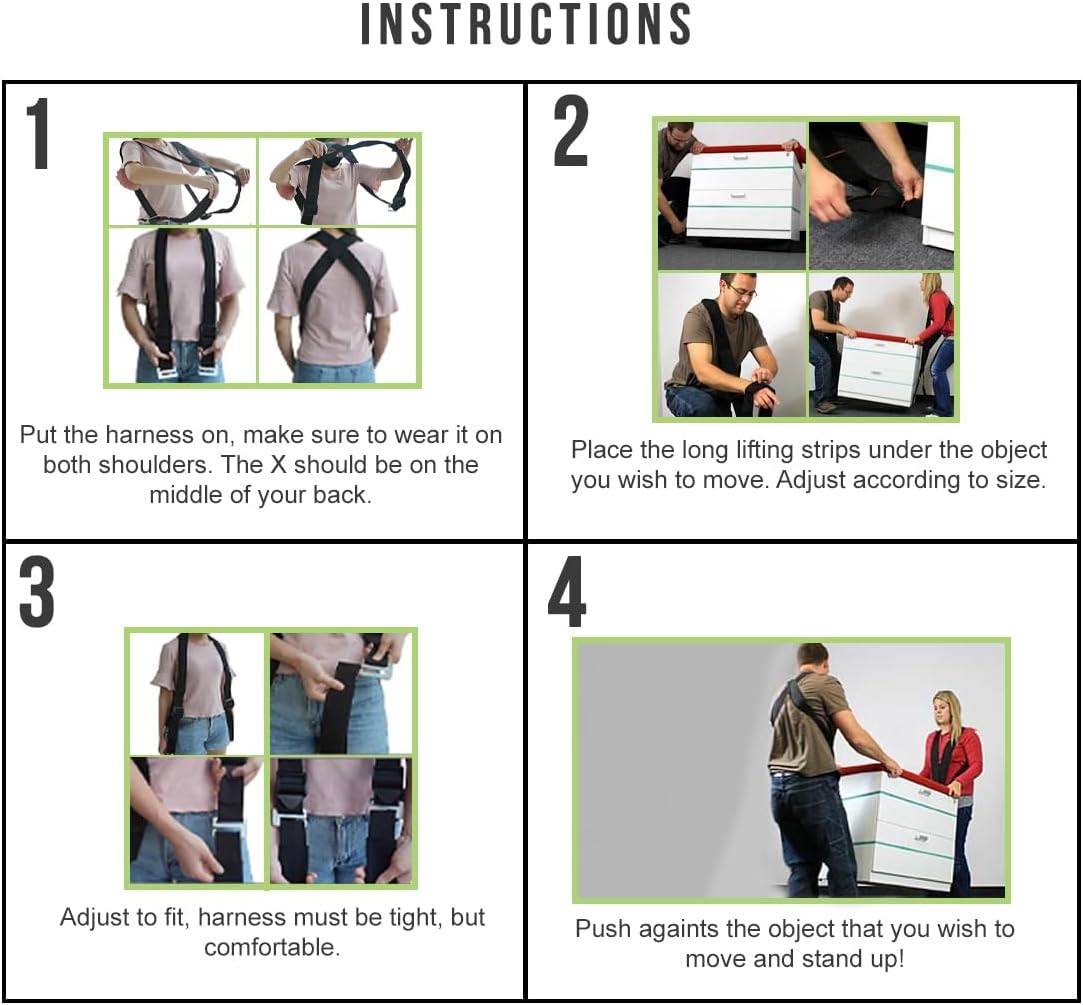 INSTRUCTIONS

1

Put the harness on, make sure to wear it on both shoulders. The X should be on the middle of your back.

2

Place the long lifting strips under the object you wish to move. Adjust according to size.

3

Adjust to fit, harness must be tight, but comfortable.

4

Push againts the object that you wish to move and stand up!