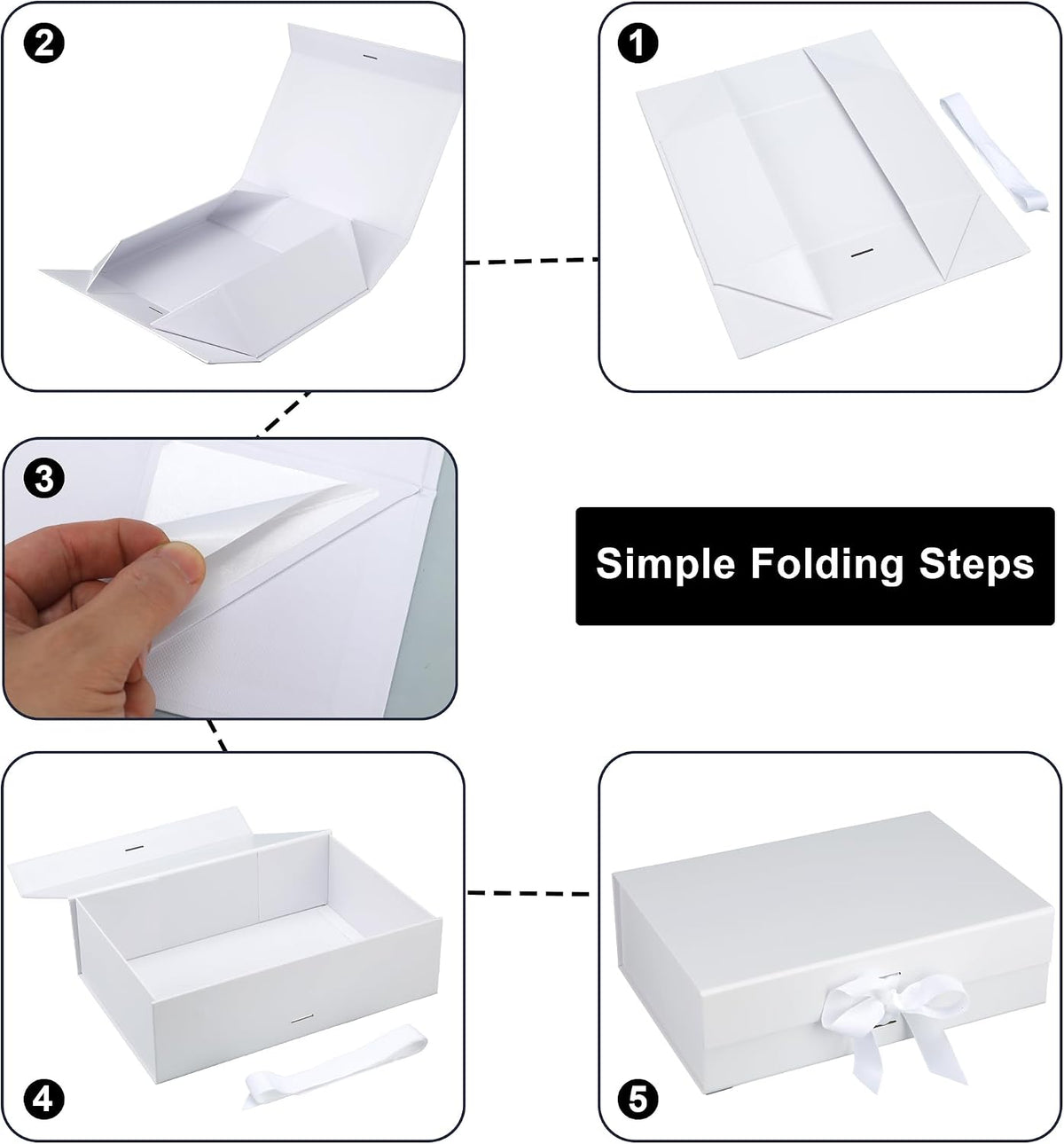 2

1

3

Simple Folding Steps

4

5