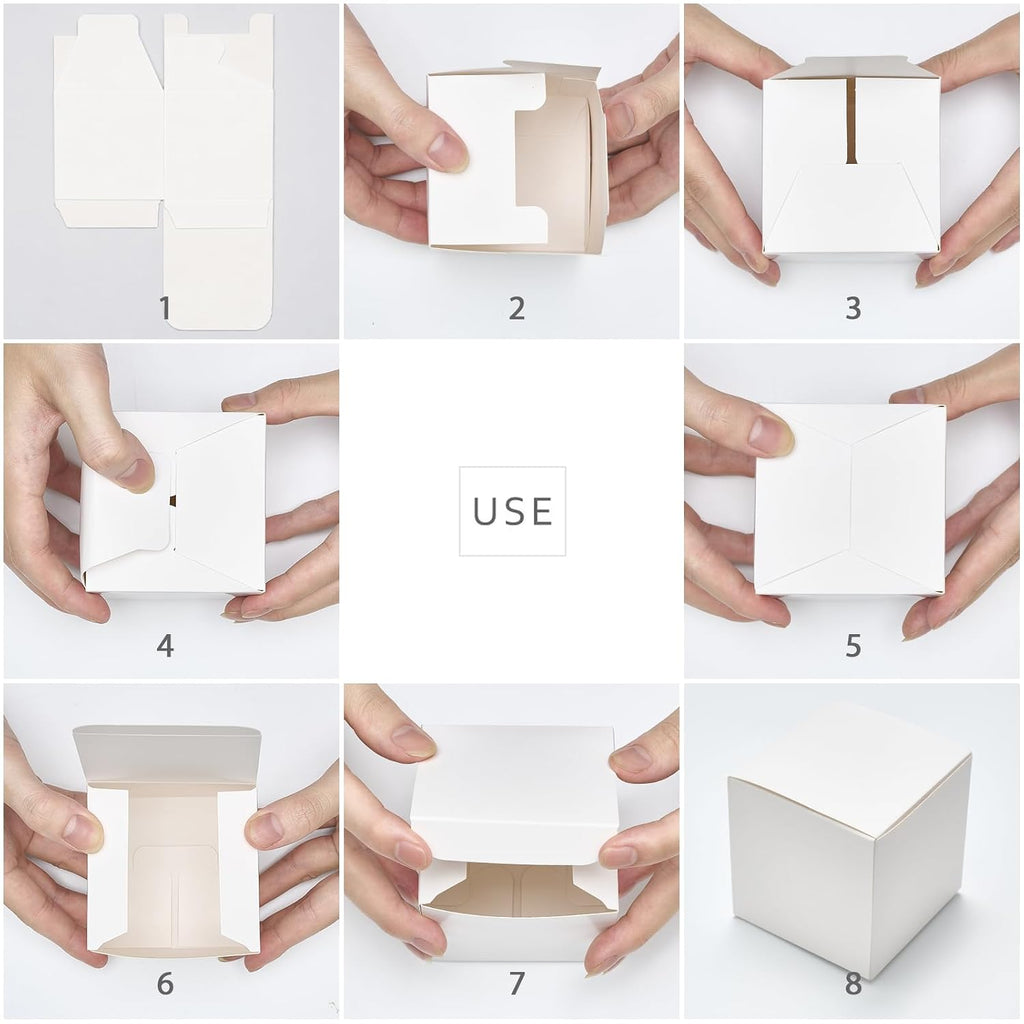 1

2

3

4

USE

5

6

7

8