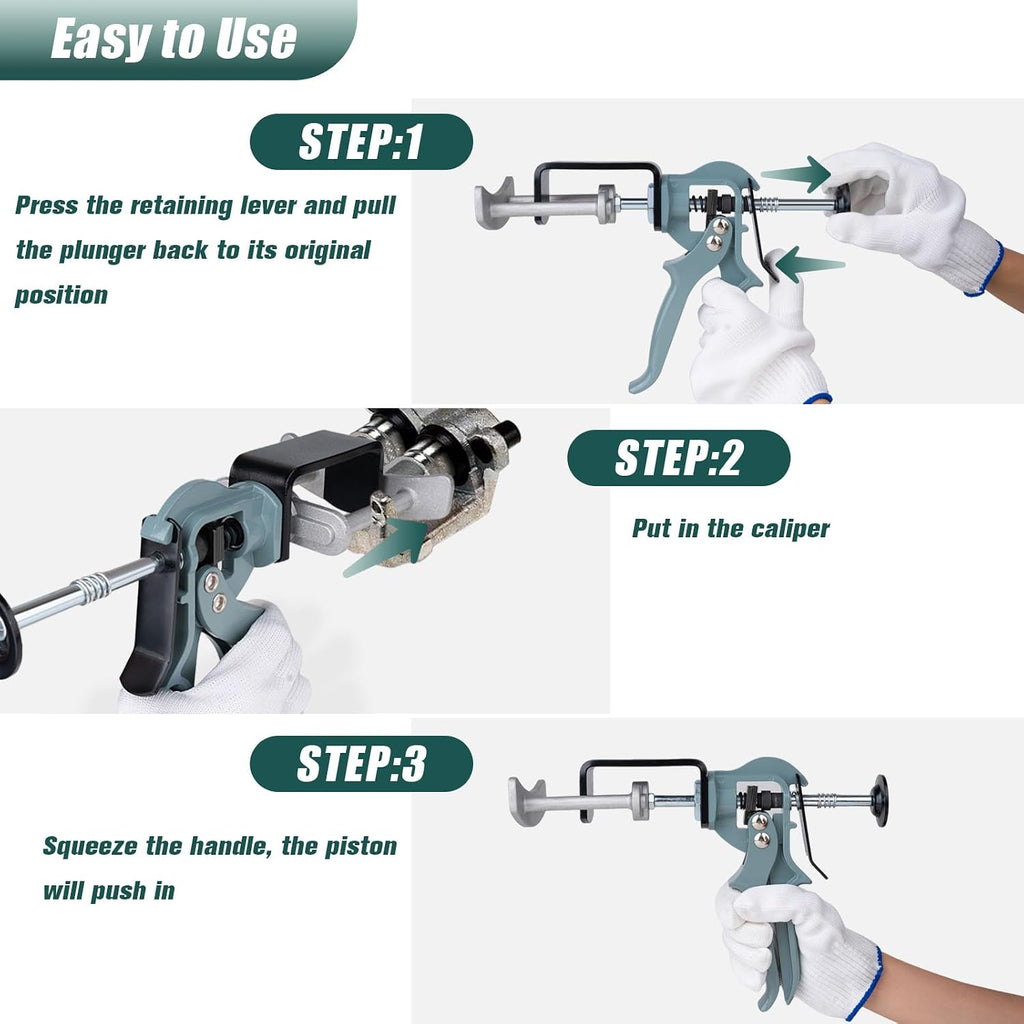 Easy to Use

STEP:1

Press the retaining lever and pull the plunger back to its original position

STEP:2

Put in the caliper

STEP:3

Squeeze the handle, the piston will push in