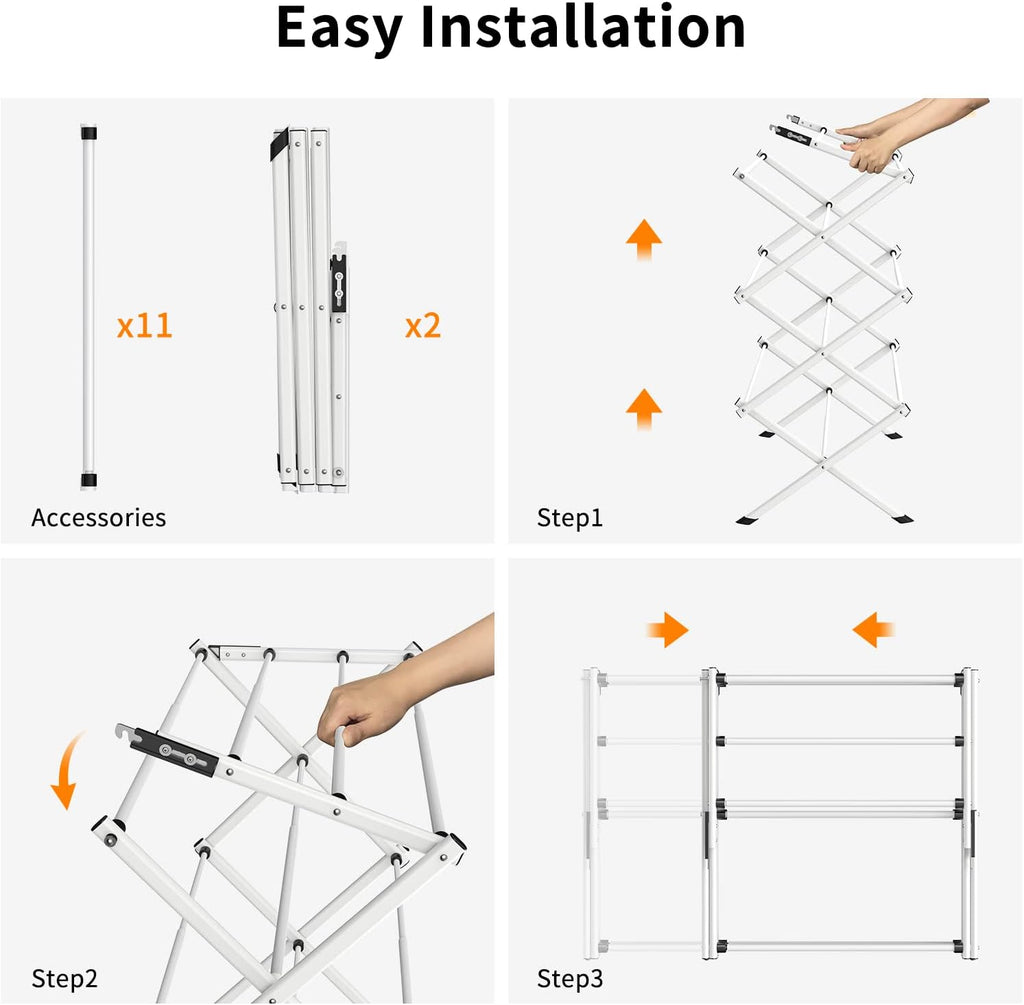 Easy Installation

x11

x2

Accessories

Step1

Step2

Step3