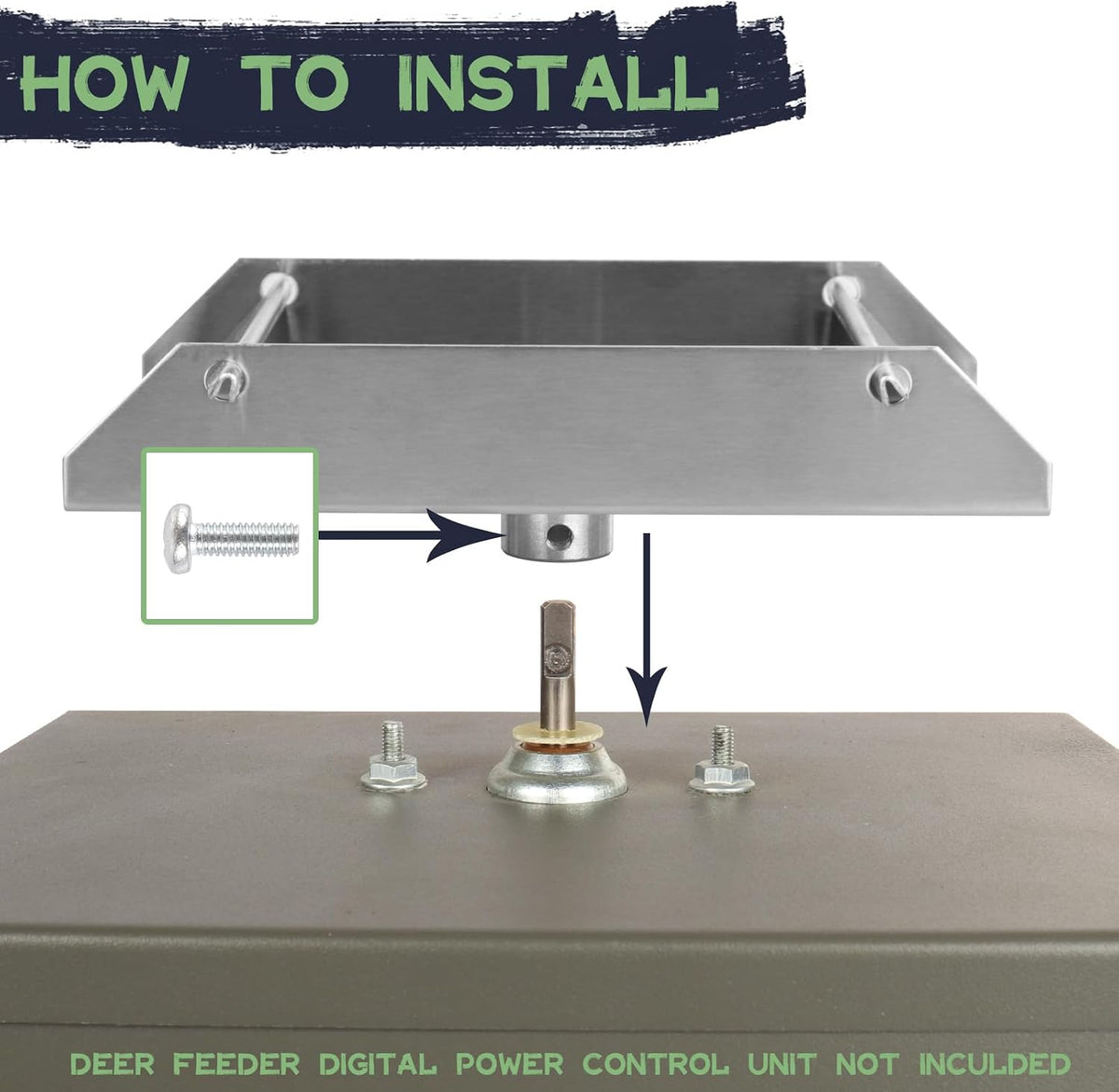 HOW TO INSTALL

DEER FEEDER DIGITAL POWER CONTROL UNIT NOT INCULDED