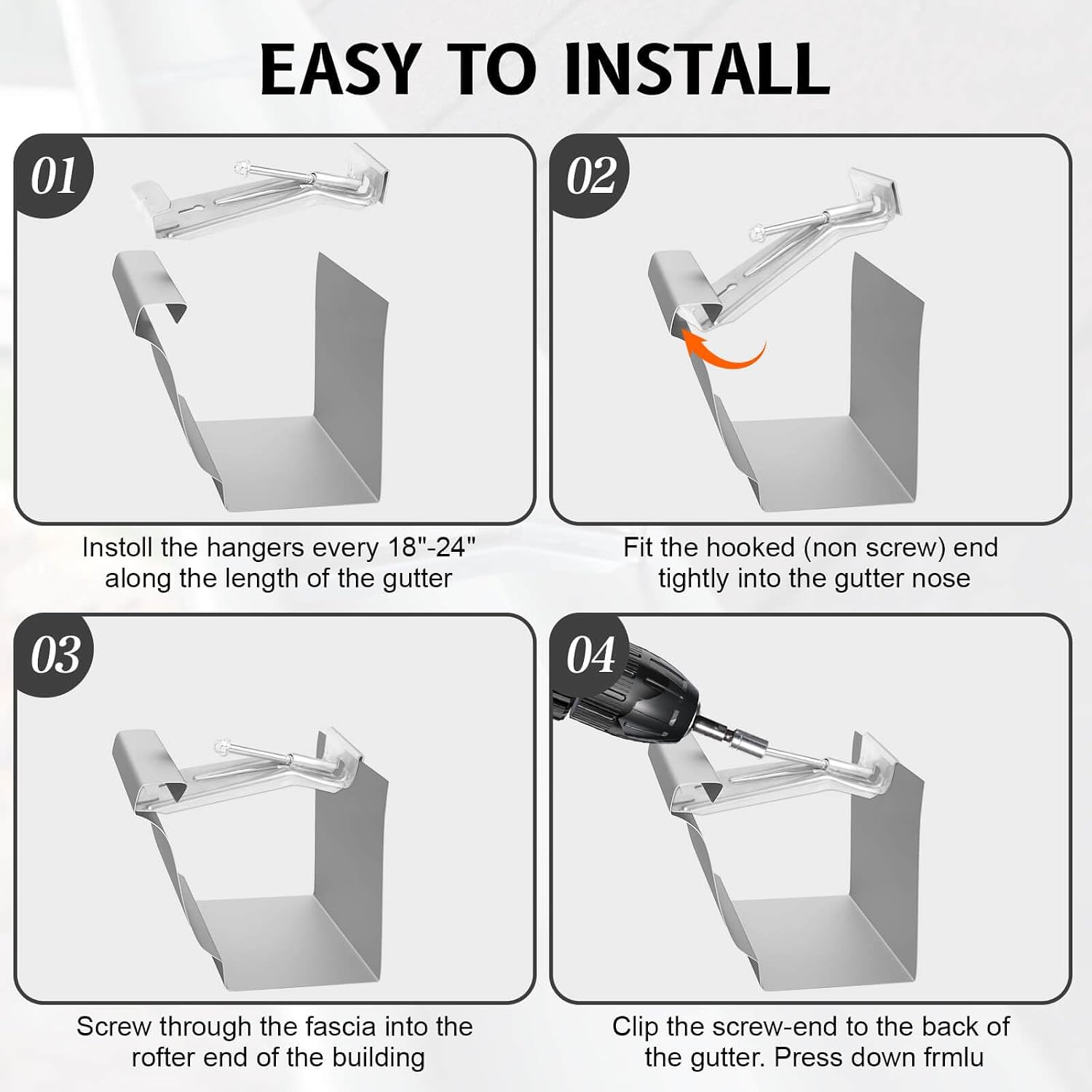 EASY TO INSTALL

01

Instoll the hangers every 18"-24" along the length of the gutter

02

Fit the hooked (non screw) end tightly into the gutter nose

03

Screw through the fascia into the rofter end of the building

04

Clip the screw-end to the back of the gutter. Press down frmlu