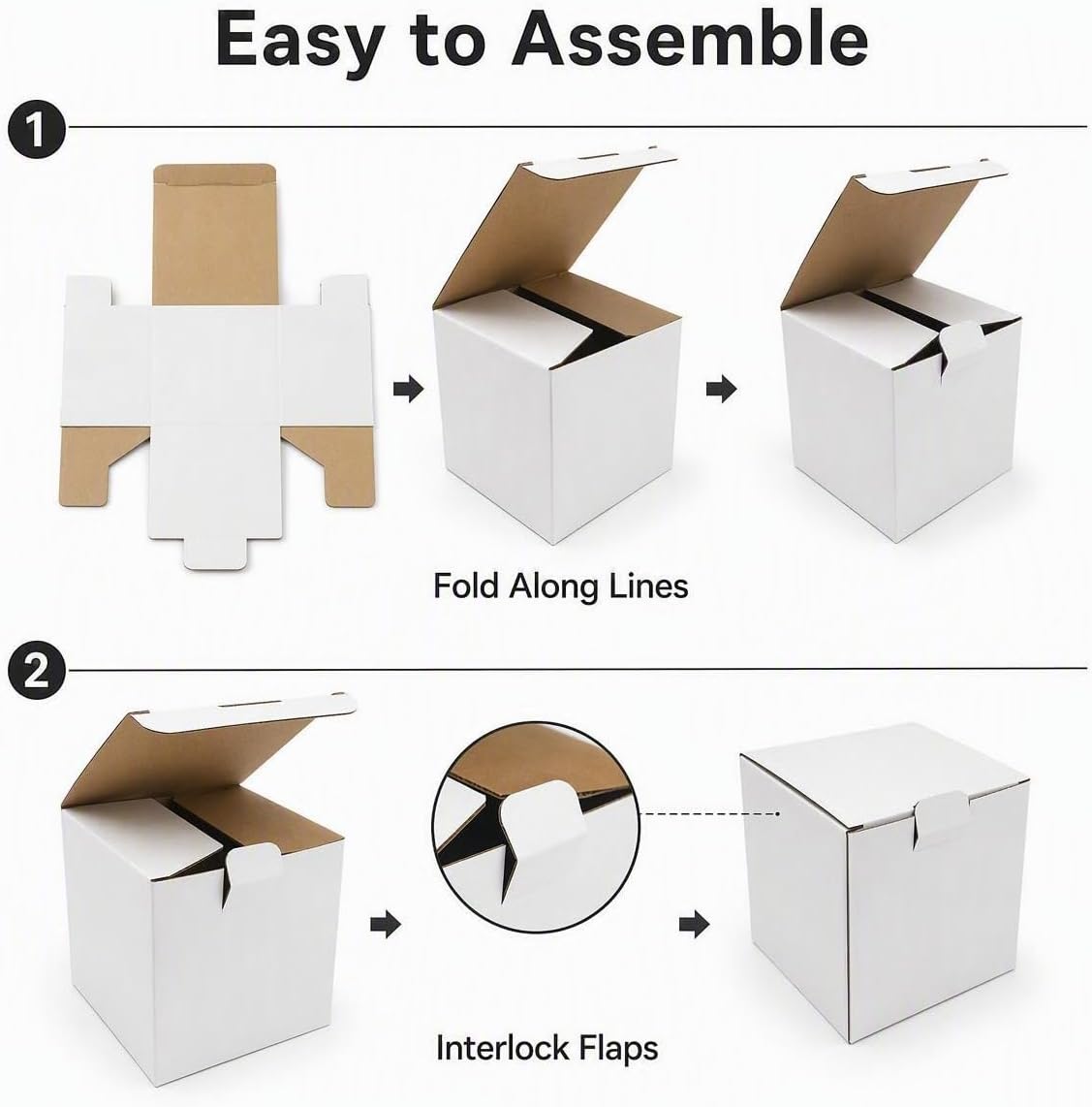 Easy to Assemble

1

Fold Along Lines

2

Interlock Flaps