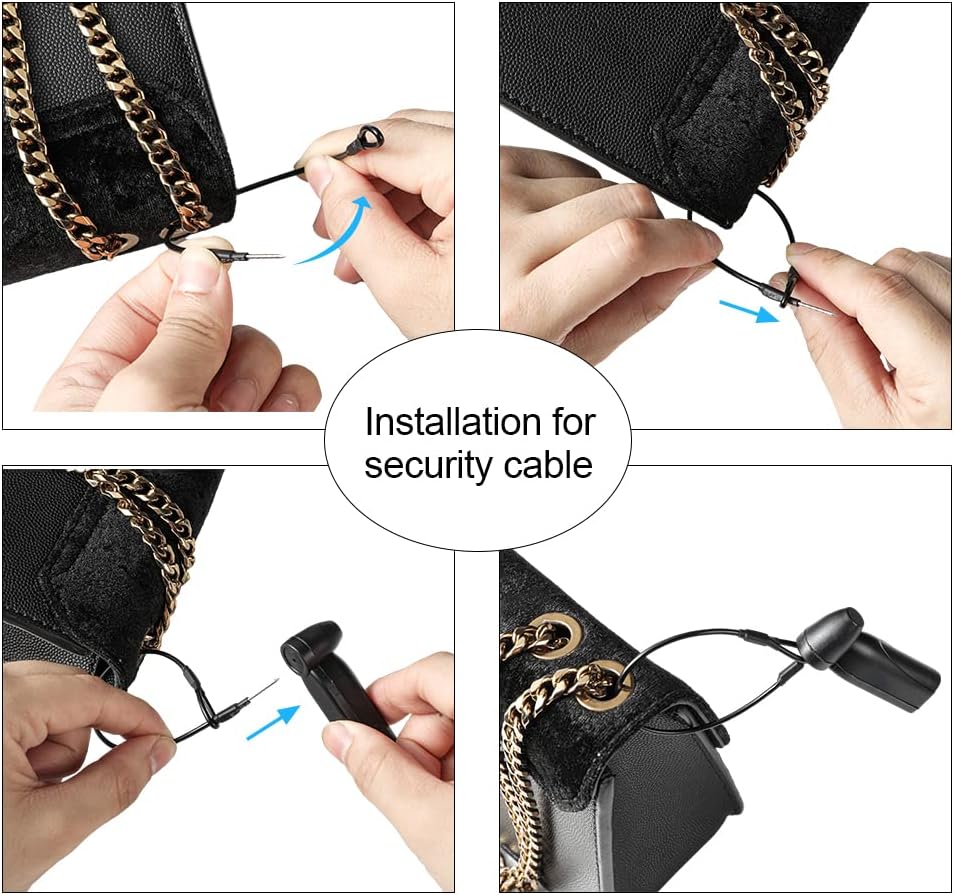 Installation for security cable