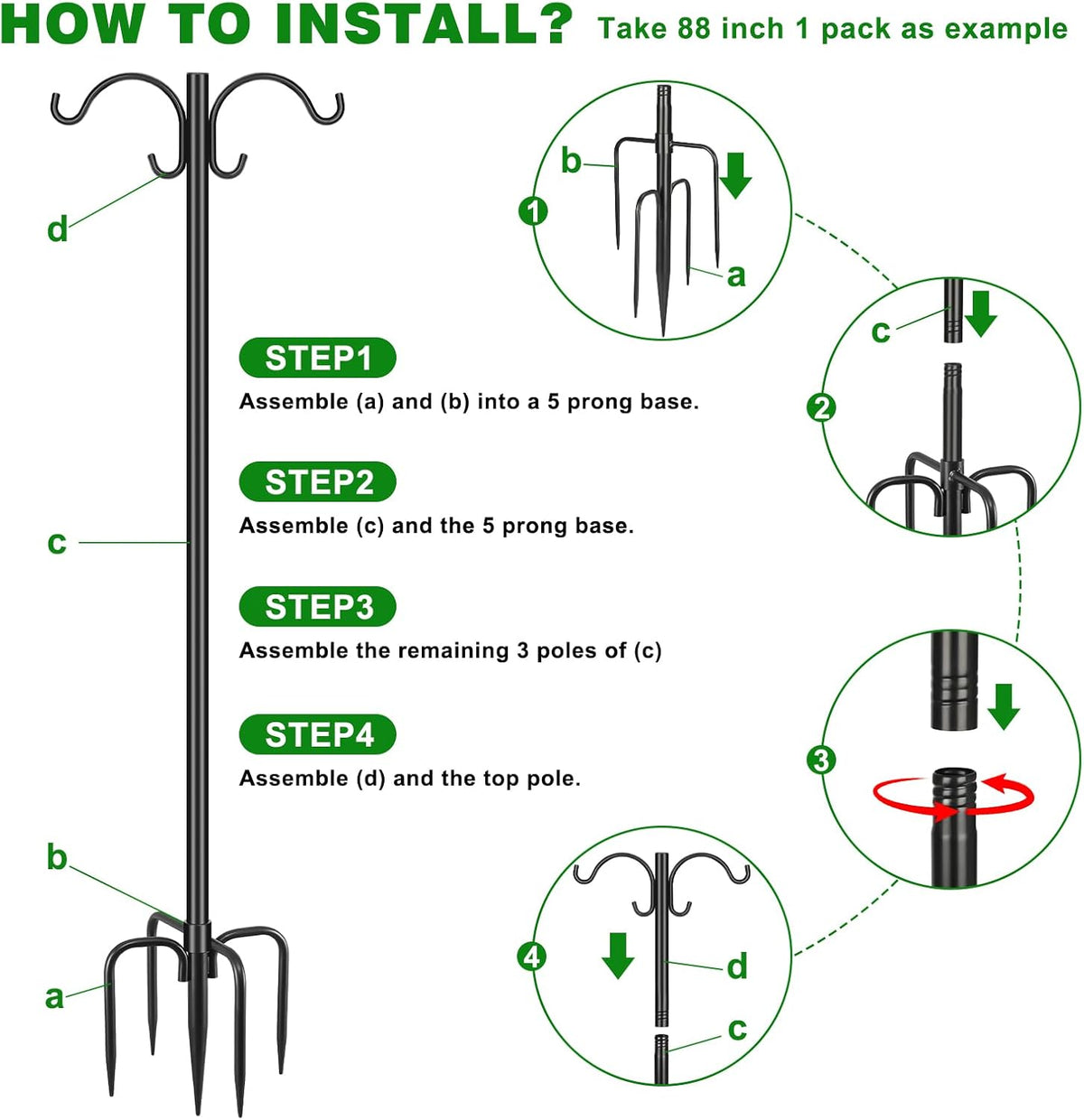 HOW TO INSTALL? Take 88 inch 1 pack as example

d

c

b

a

STEP1
Assemble (a) and (b) into a 5 prong base.

STEP2
Assemble (c) and the 5 prong base.

STEP3
Assemble the remaining 3 poles of (c)

STEP4
Assemble (d) and the top pole.

1
b
a

2
c

3

4
d
c