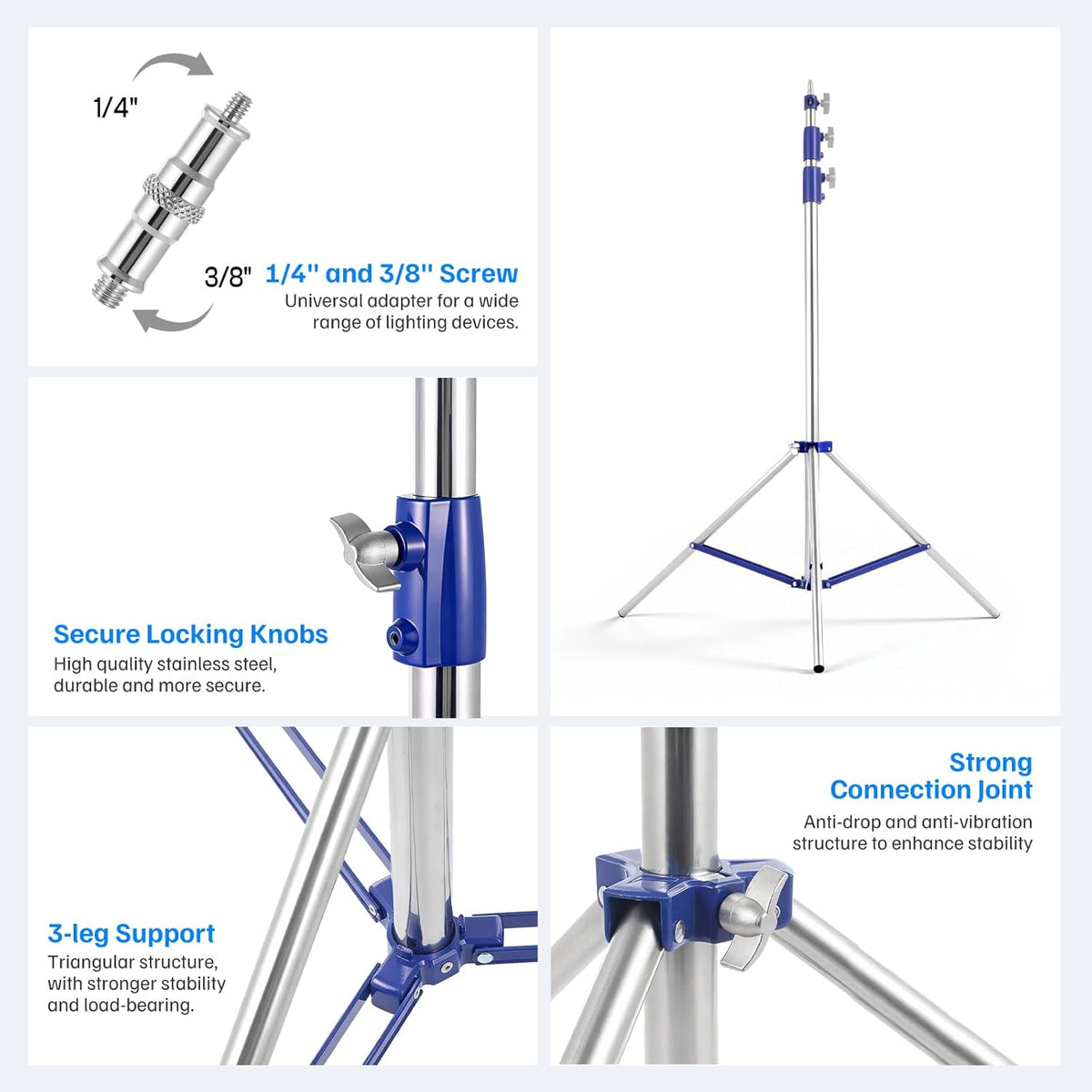 1/4"

3/8"

1/4" and 3/8" Screw
Universal adapter for a wide range of lighting devices.

Secure Locking Knobs
High quality stainless steel, durable and more secure.

3-leg Support
Triangular structure, with stronger stability and load-bearing.

Strong Connection Joint
Anti-drop and anti-vibration structure to enhance stability