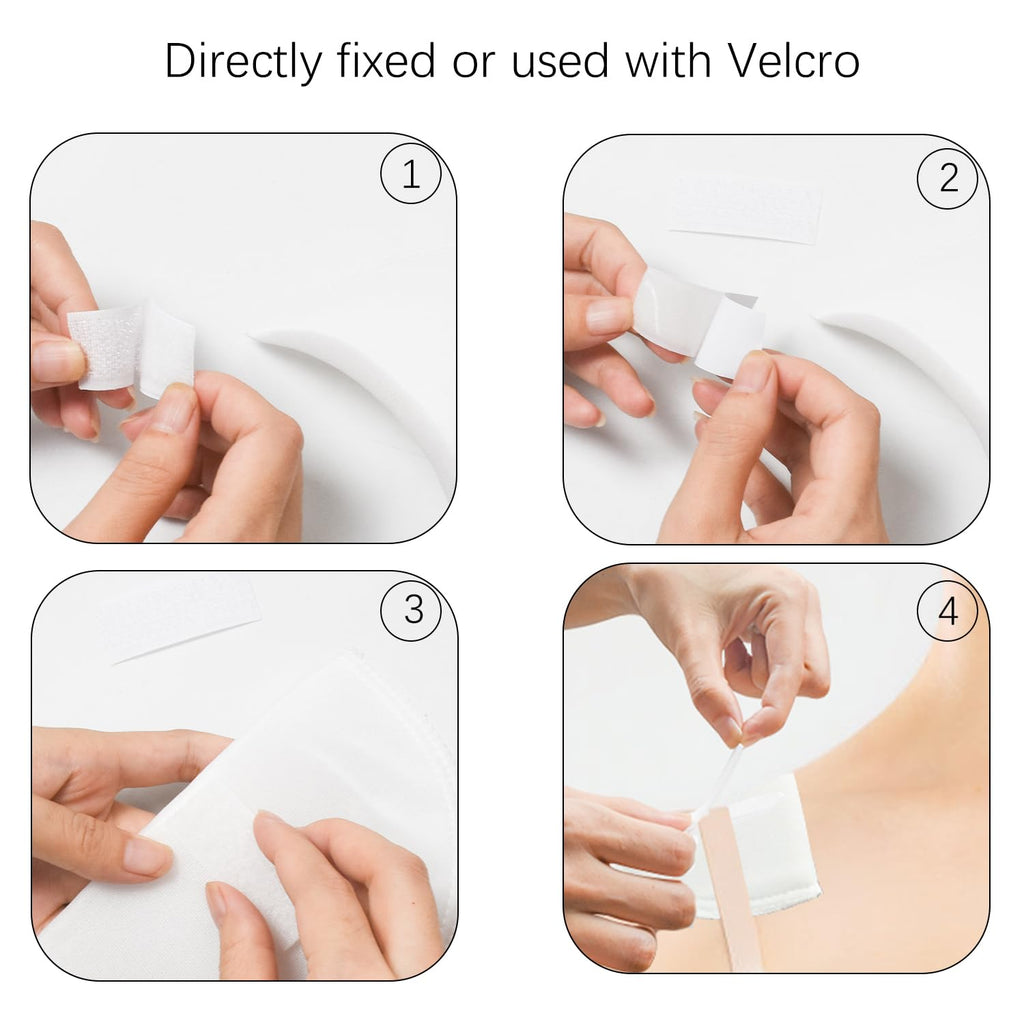 Directly fixed or used with Velcro

1

2

3

4