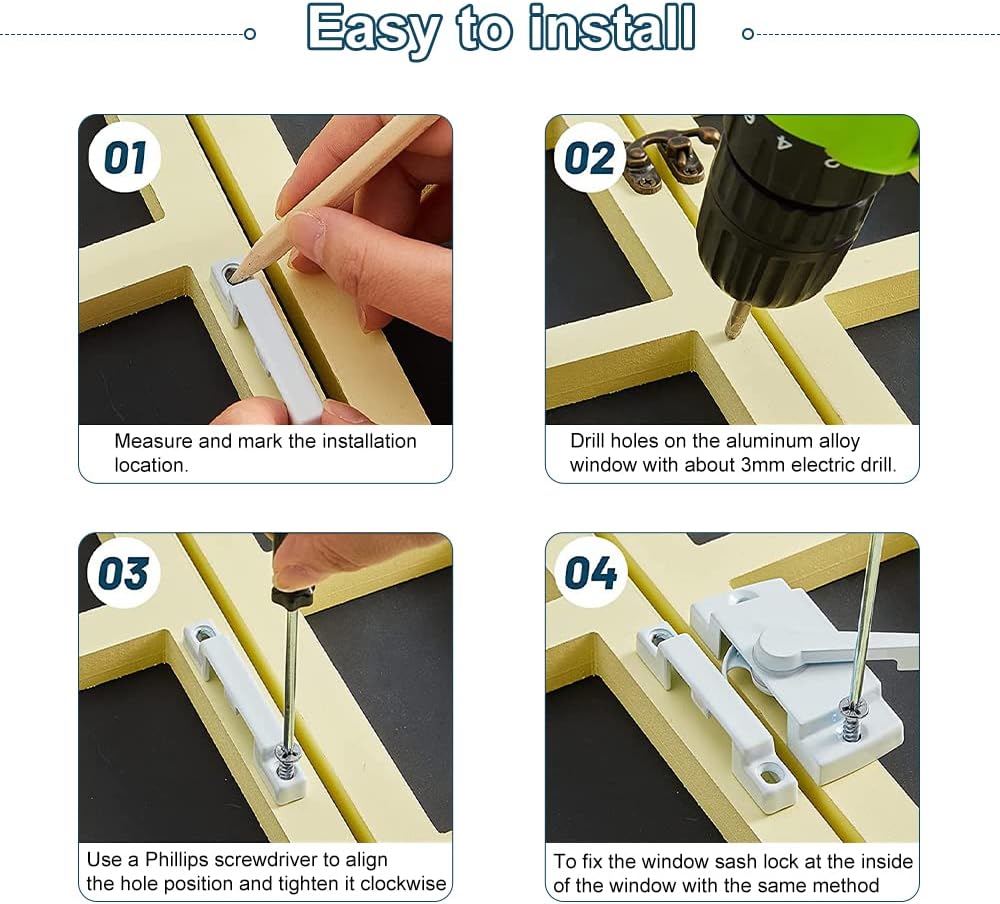 Easy to install

01
Measure and mark the installation location.

02
Drill holes on the aluminum alloy window with about 3mm electric drill.

03
Use a Phillips screwdriver to align the hole position and tighten it clockwise

04
To fix the window sash lock at the inside of the window with the same method