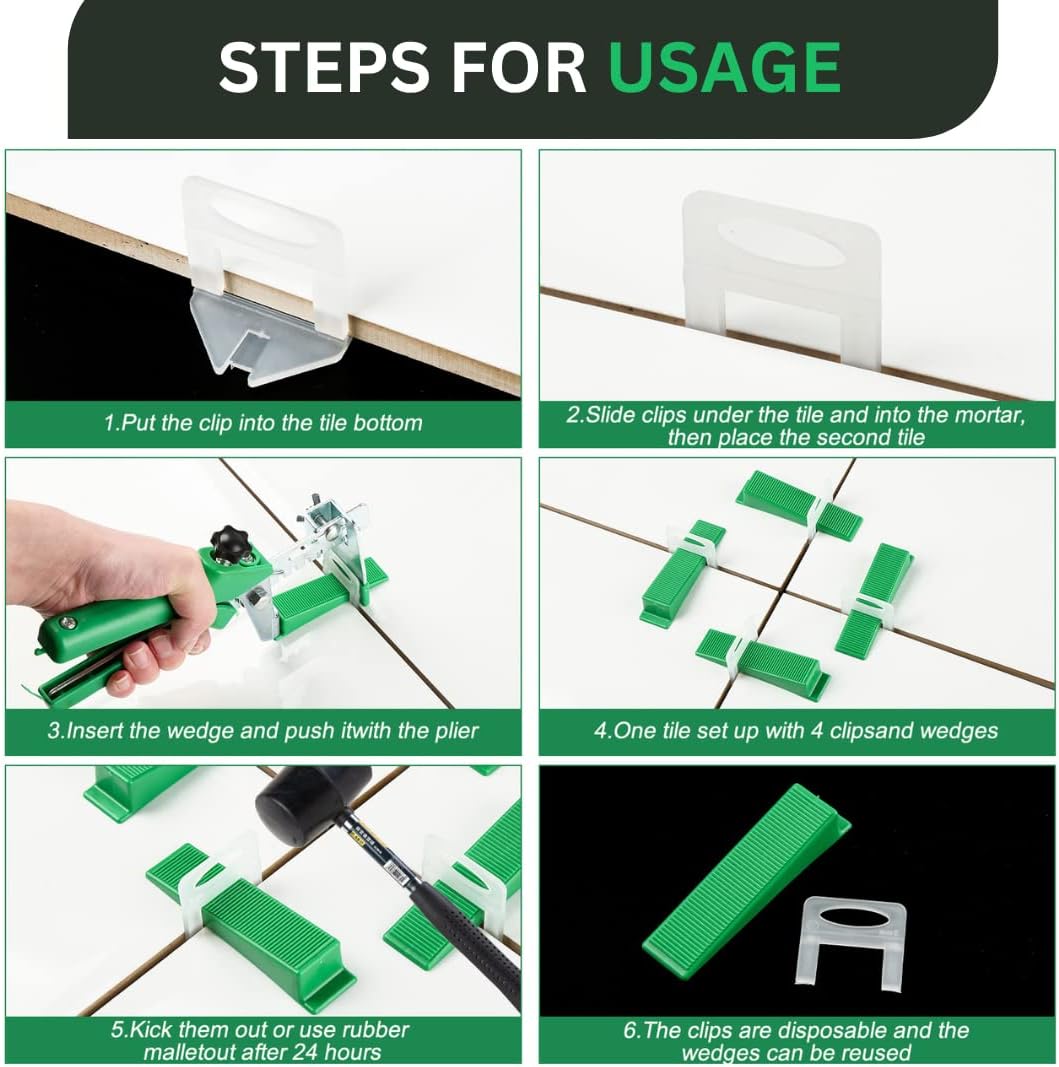 STEPS FOR USAGE

1.Put the clip into the tile bottom

2.Slide clips under the tile and into the mortar, then place the second tile

3.Insert the wedge and push itwith the plier

4.One tile set up with 4 clipsand wedges

5.Kick them out or use rubber malletout after 24 hours

6.The clips are disposable and the wedges can be reused