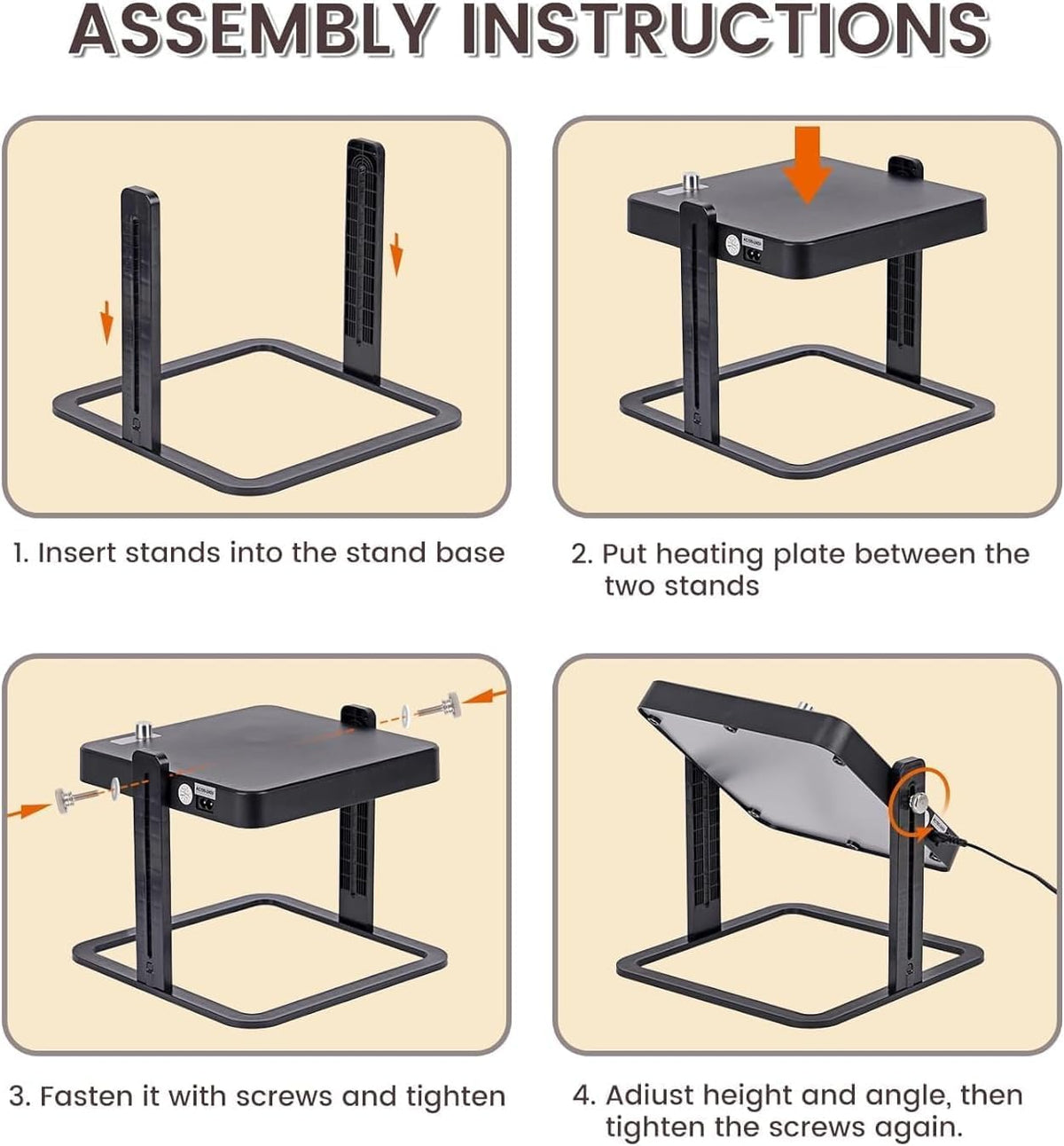 ASSEMBLY INSTRUCTIONS

1. Insert stands into the stand base

2. Put heating plate between the two stands

3. Fasten it with screws and tighten

4. Adiust height and angle, then tighten the screws again.