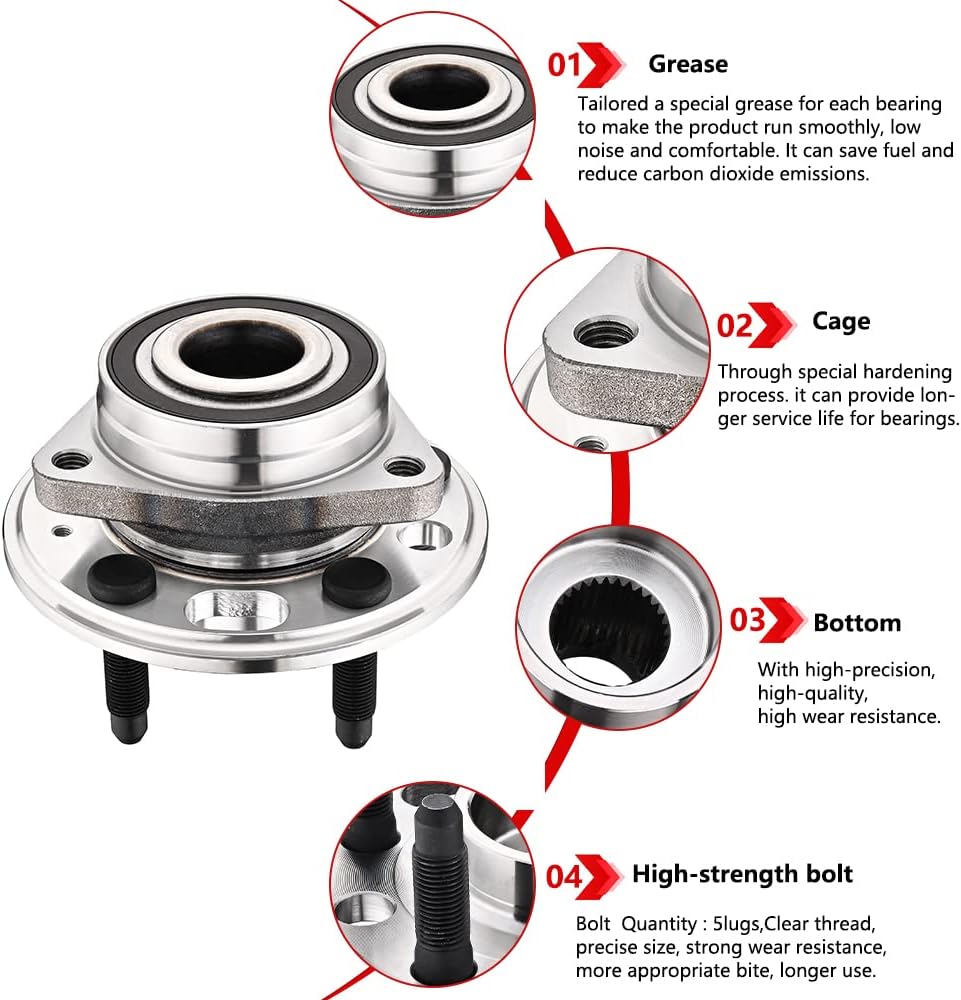 01 Grease

Tailored a special grease for each bearing to make the product run smoothly, low noise and comfortable. It can save fuel and reduce carbon dioxide emissions.

02 Cage

Through special hardening process. it can provide longer service life for bearings.

03 Bottom

With high-precision, high-quality, high wear resistance.

04 High-strength bolt

Bolt Quantity : 5lugs,Clear thread, precise size, strong wear resistance, more appropriate bite, longer use.