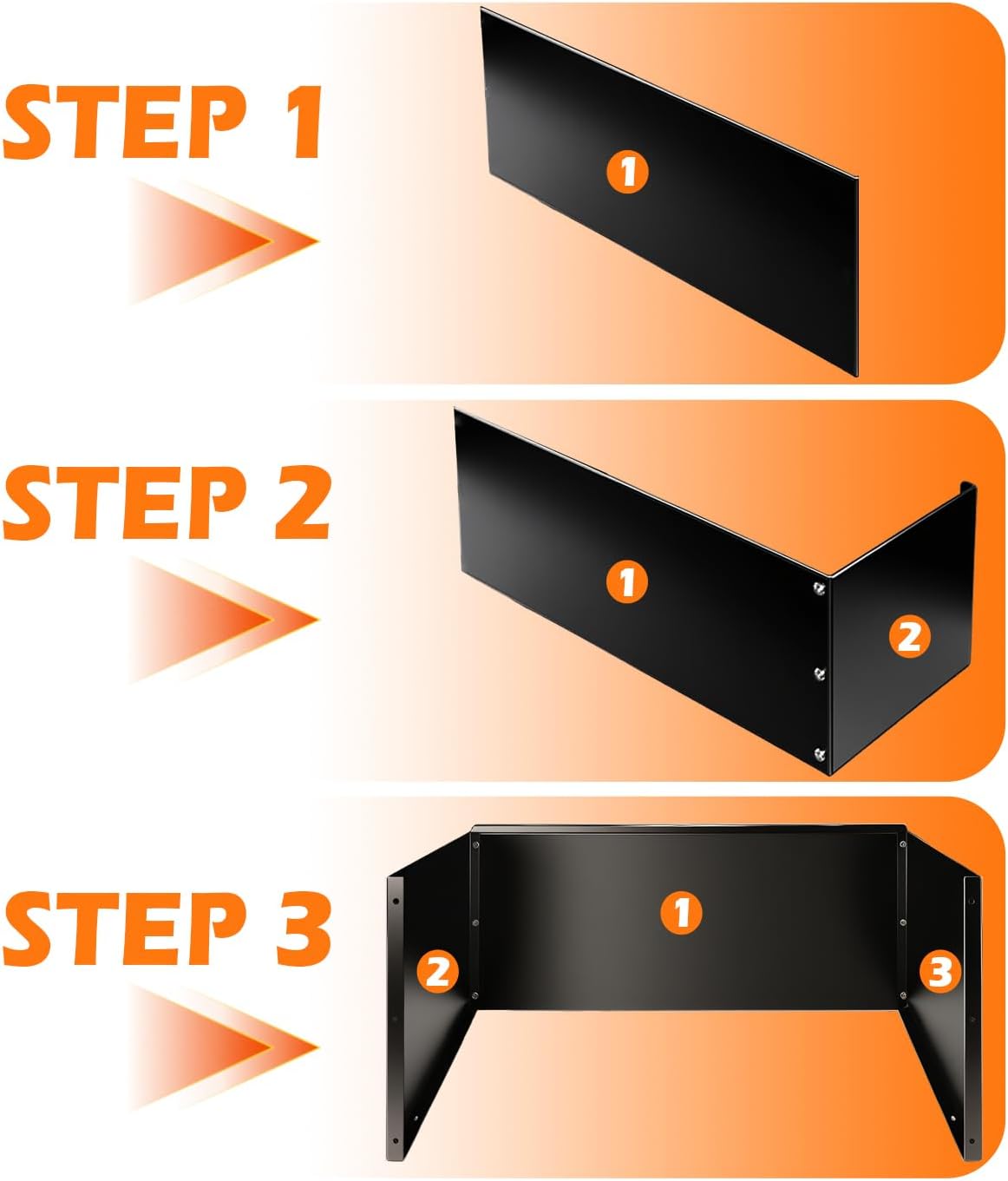 STEP 1

1

STEP 2

1

2

STEP 3

1

2

3