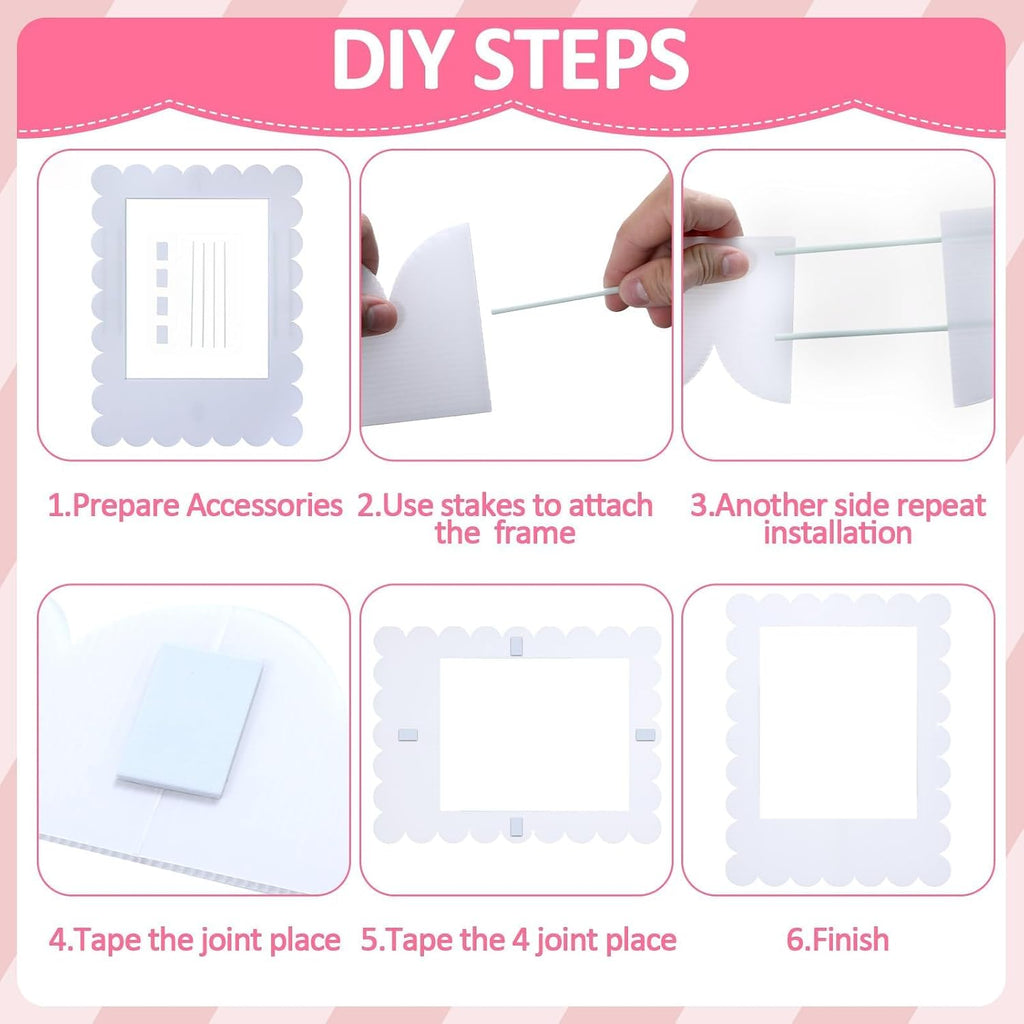 DIY STEPS

1.Prepare Accessories

2.Use stakes to attach the frame

3.Another side repeat installation

4.Tape the joint place

5.Tape the 4 joint place

6.Finish