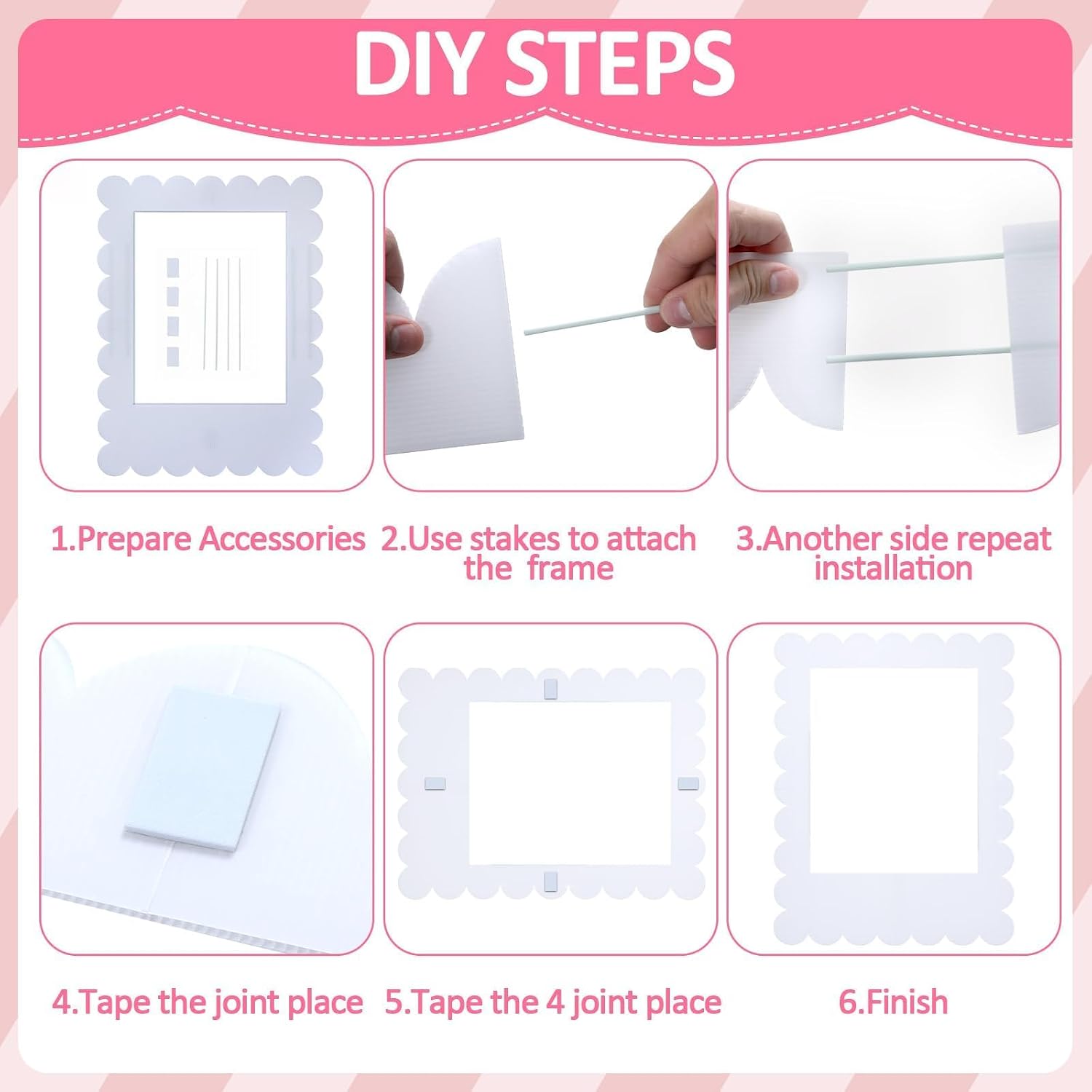 DIY STEPS

1.Prepare Accessories

2.Use stakes to attach the frame

3.Another side repeat installation

4.Tape the joint place

5.Tape the 4 joint place

6.Finish