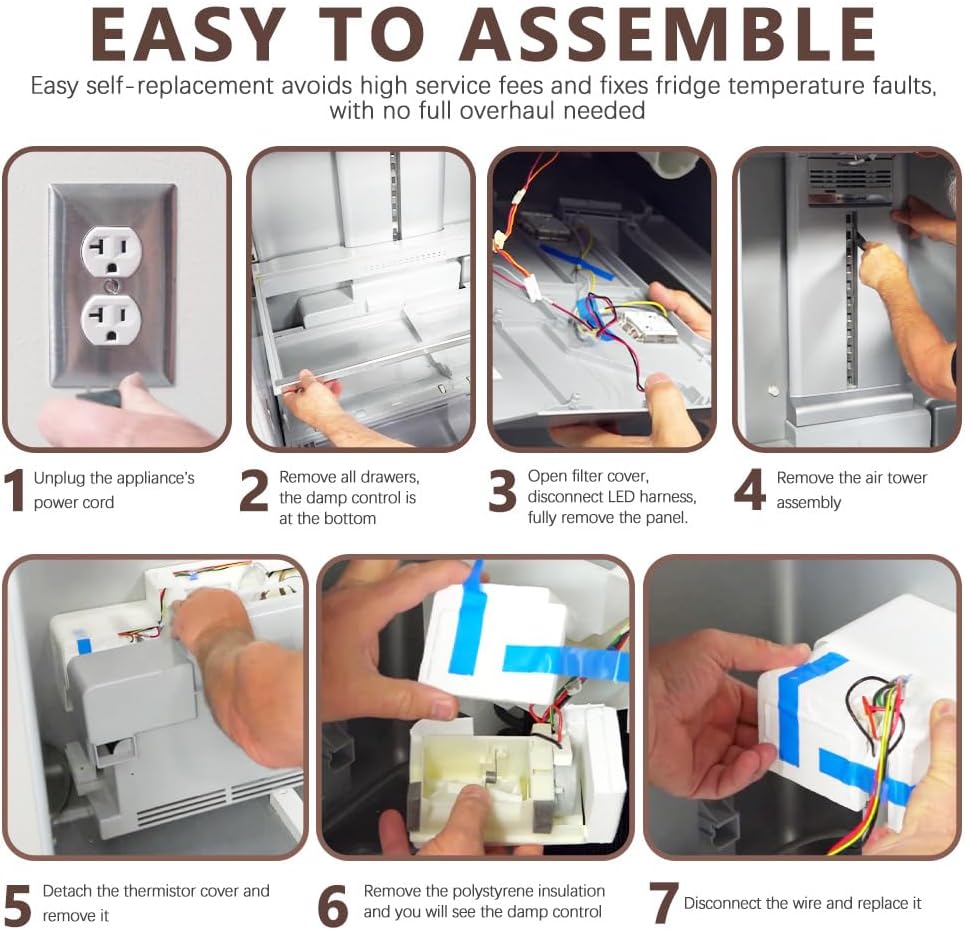 EASY TO ASSEMBLE

Easy self-replacement avoids high service fees and fixes fridge temperature faults, with no full overhaul needed

1 Unplug the appliance's power cord

2 Remove all drawers, the damp control is at the bottom

3 Open filter cover, disconnect LED harness, fully remove the panel.

4 Remove the air tower assembly

5 Detach the thermistor cover and remove it

6 Remove the polystyrene insulation and you will see the damp control

7 Disconnect the wire and replace it