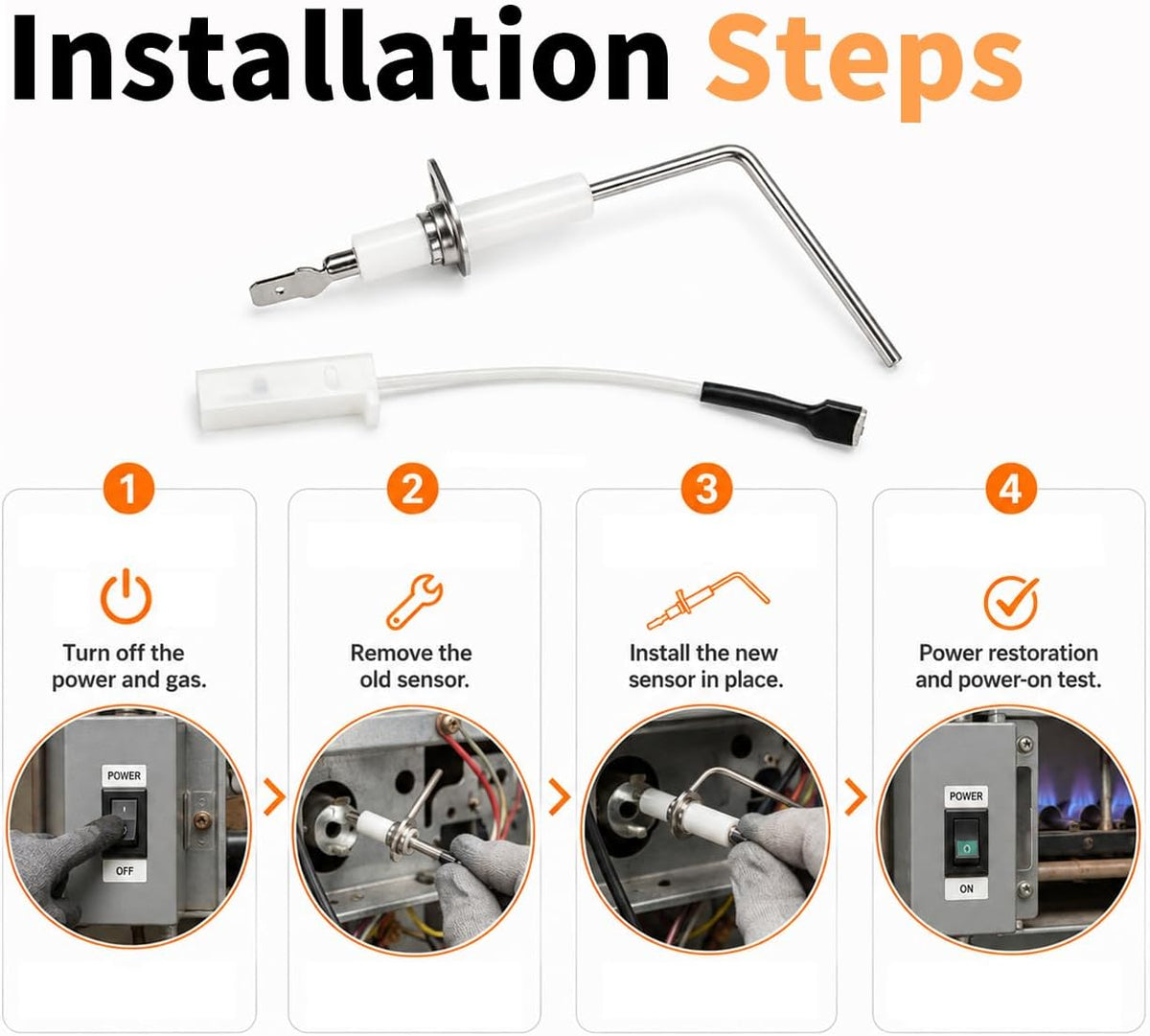 Installation Steps

1

Turn off the power and gas.

POWER

OFF

2

Remove the old sensor.

3

Install the new sensor in place.

4

Power restoration and power-on test.

POWER

ON