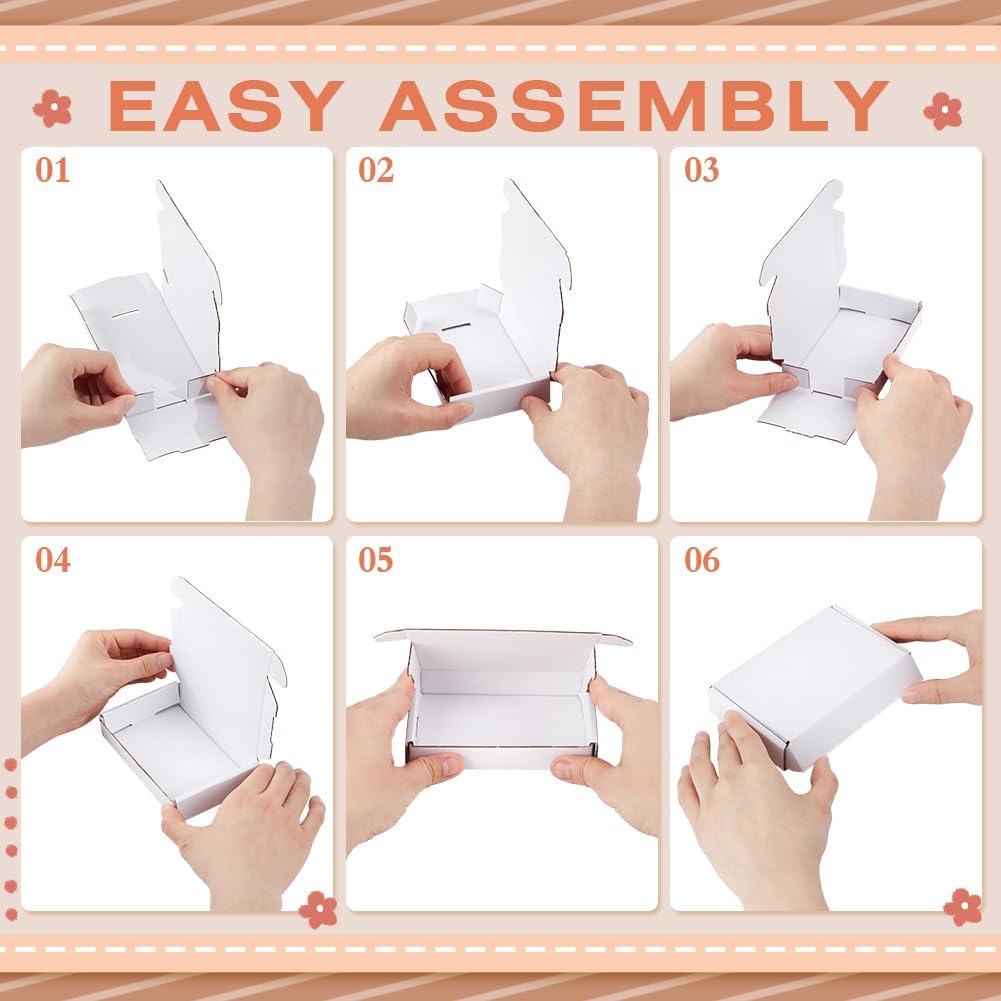 EASY ASSEMBLY

01

02

03

04

05

06