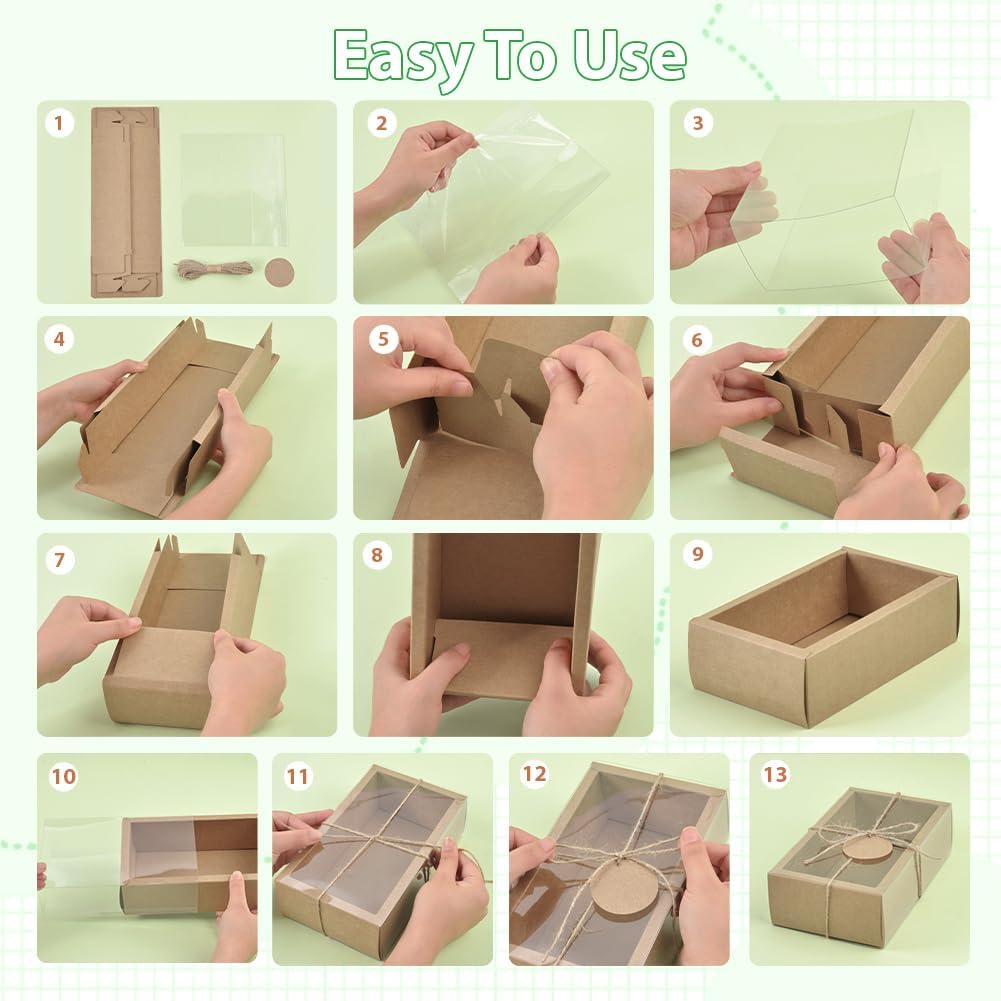 Easy To Use

1

2

3

4

5

6

7

8

9

10

11

12

13