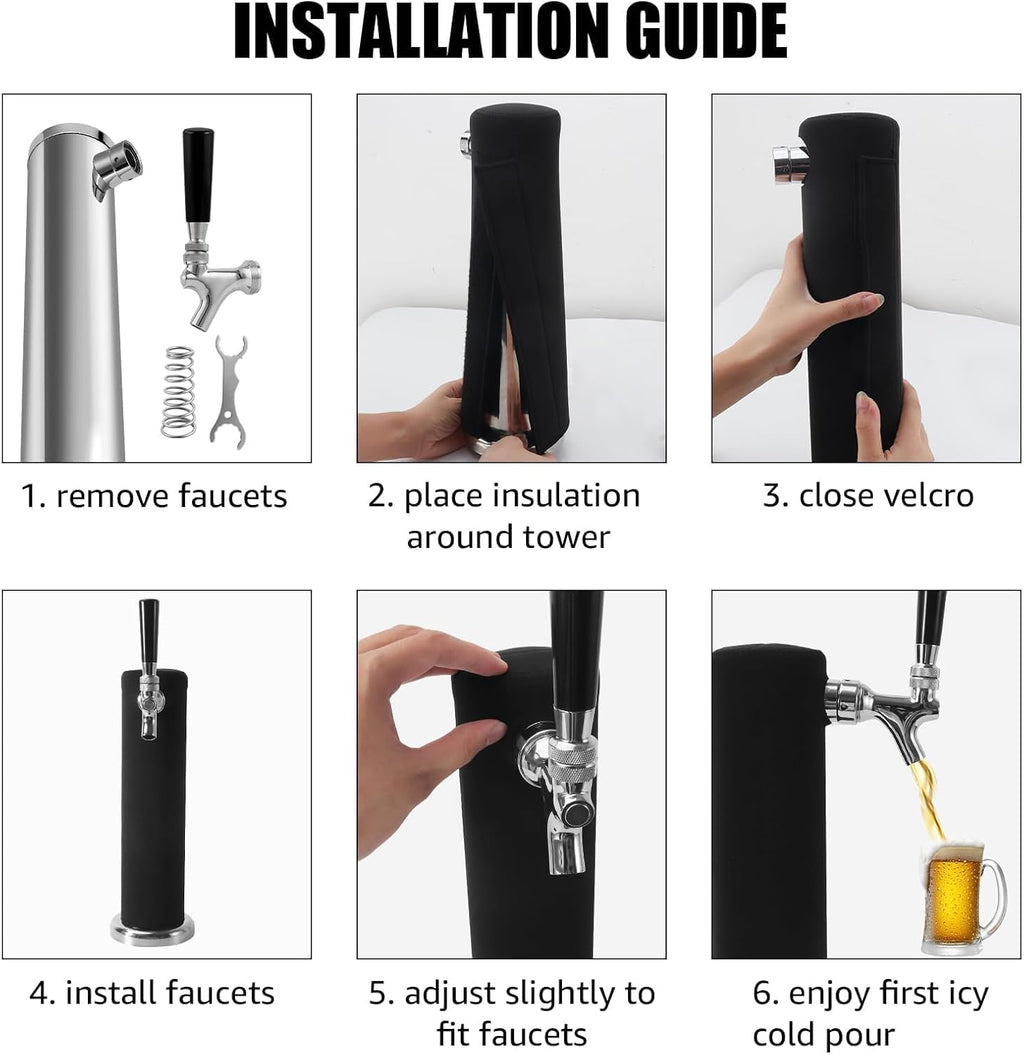 INSTALLATION GUIDE

1. remove faucets

2. place insulation around tower

3. close velcro

4. install faucets

5. adjust slightly to fit faucets

6. enjoy first icy cold pour