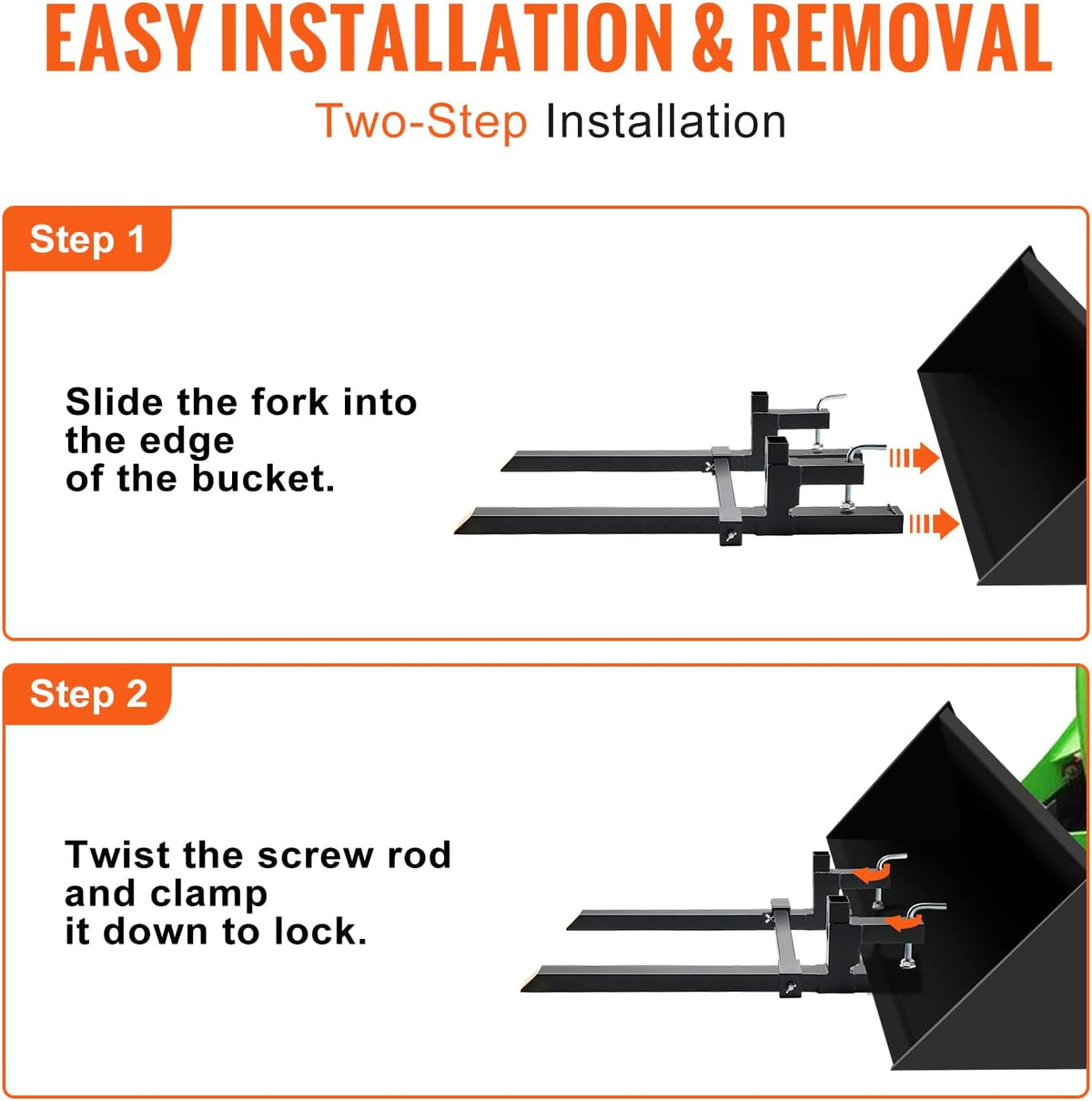 EASY INSTALLATION & REMOVAL

Two-Step Installation

Step 1

Slide the fork into the edge of the bucket.

Step 2

Twist the screw rod and clamp it down to lock.